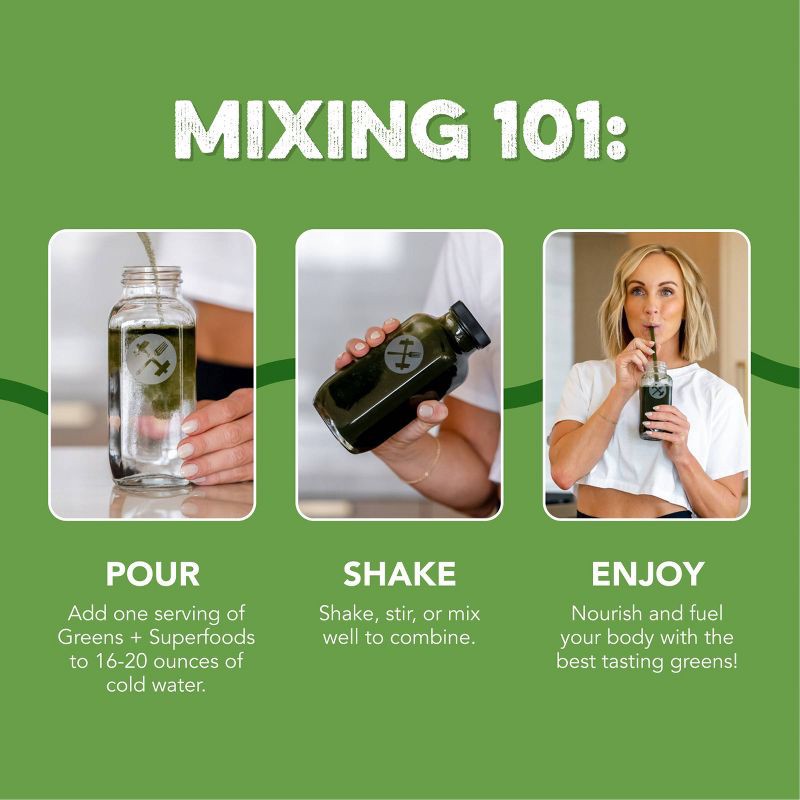 MIXING 101:

POUR

Add one serving of Greens + Superfoods to 16-20 ounces of cold water.

SHAKE

Shake, stir, or mix well to combine.

ENJOY

Nourish and fuel your body with the best tasting greens!