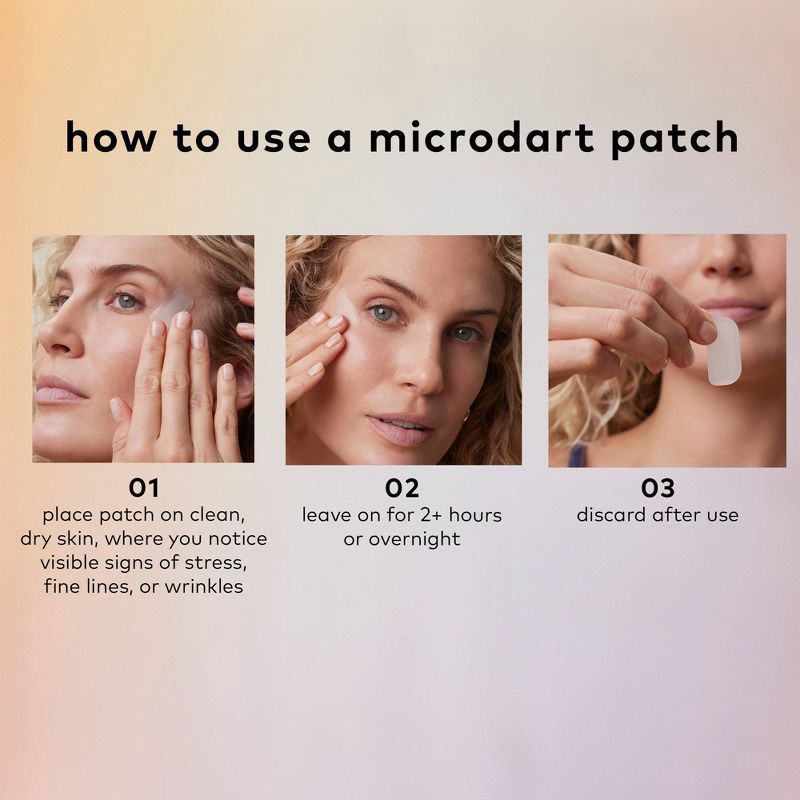 how to use a microdart patch

01
place patch on clean, dry skin, where you notice visible signs of stress, fine lines, or wrinkles

02
leave on for 2+ hours or overnight

03
discard after use