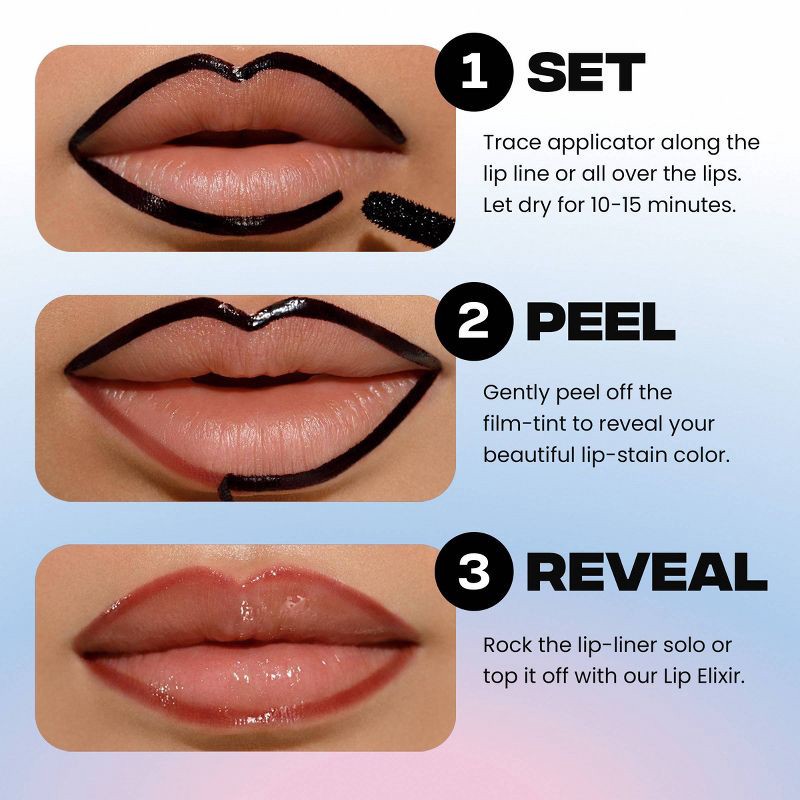 1 SET

Trace applicator along the lip line or all over the lips. Let dry for 10-15 minutes.

2 PEEL

Gently peel off the film-tint to reveal your beautiful lip-stain color.

3 REVEAL

Rock the lip-liner solo or top it off with our Lip Elixir.