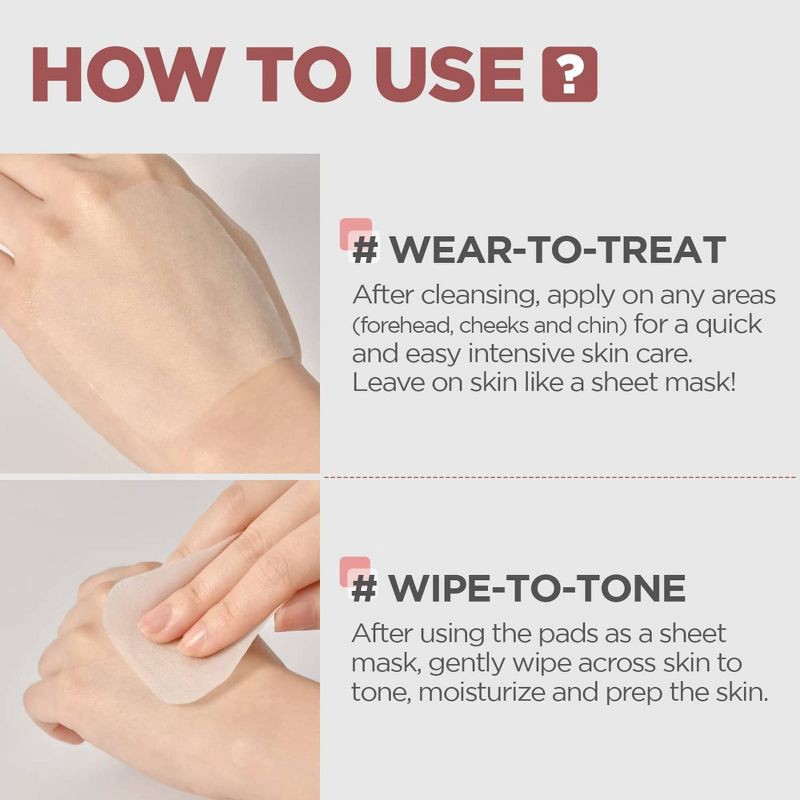 HOW TO USE ?

# WEAR-TO-TREAT
After cleansing, apply on any areas (forehead, cheeks and chin) for a quick and easy intensive skin care. Leave on skin like a sheet mask!

# WIPE-TO-TONE
After using the pads as a sheet mask, gently wipe across skin to tone, moisturize and prep the skin.