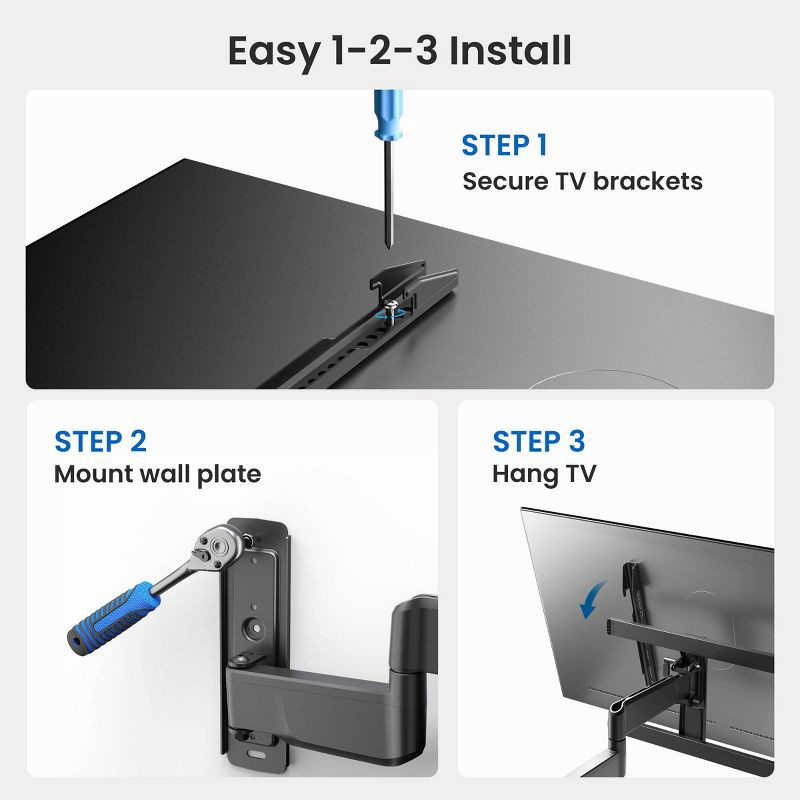 Easy 1-2-3 Install

STEP 1
Secure TV brackets

STEP 2
Mount wall plate

STEP 3
Hang TV