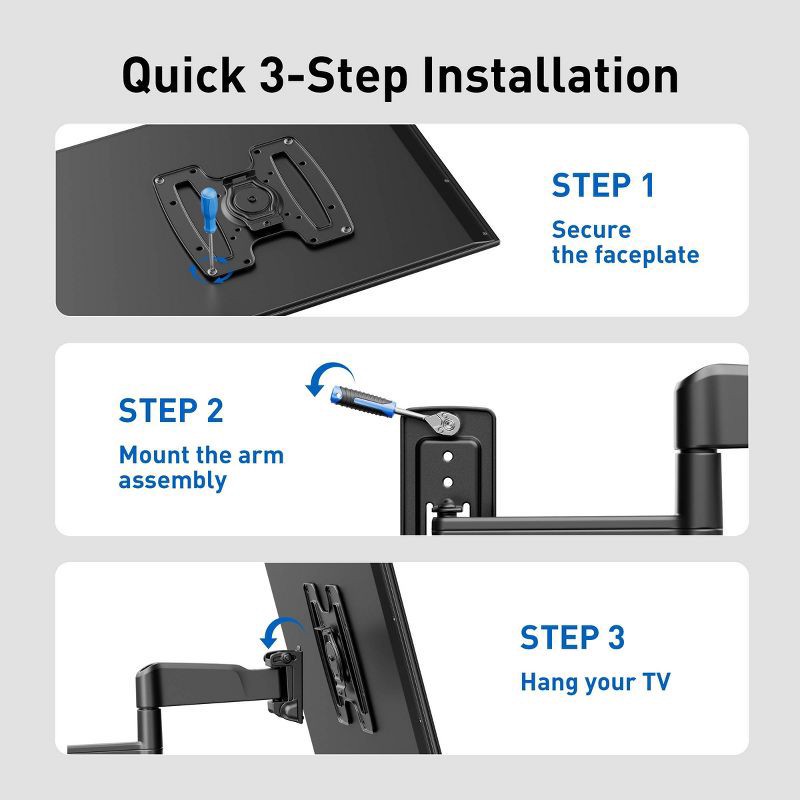 Quick 3-Step Installation

STEP 1

Secure the faceplate

STEP 2

Mount the arm assembly

STEP 3

Hang your TV