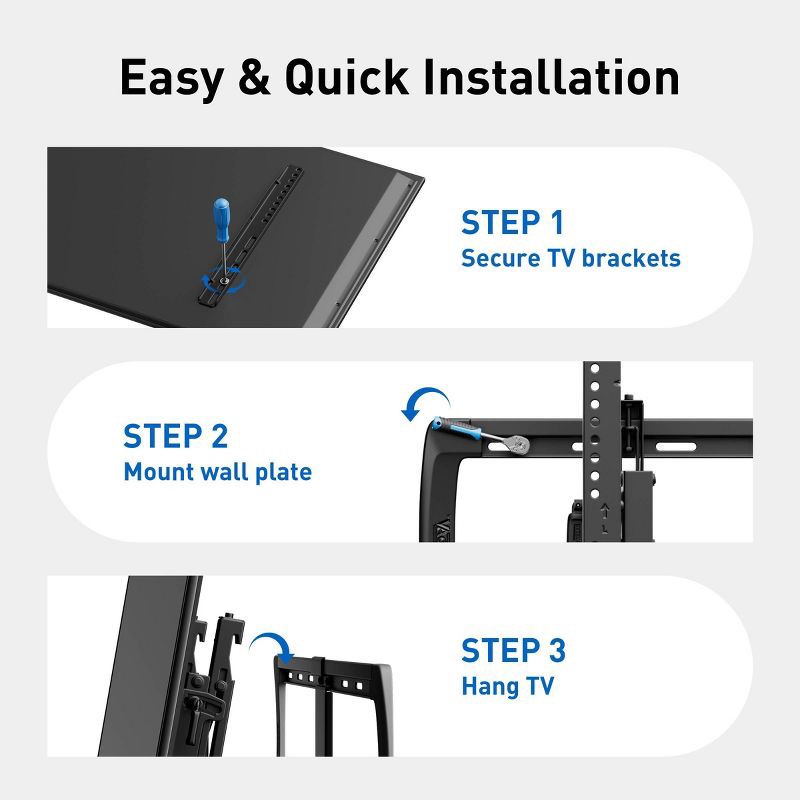 Easy & Quick Installation

STEP 1
Secure TV brackets

STEP 2
Mount wall plate

STEP 3
Hang TV