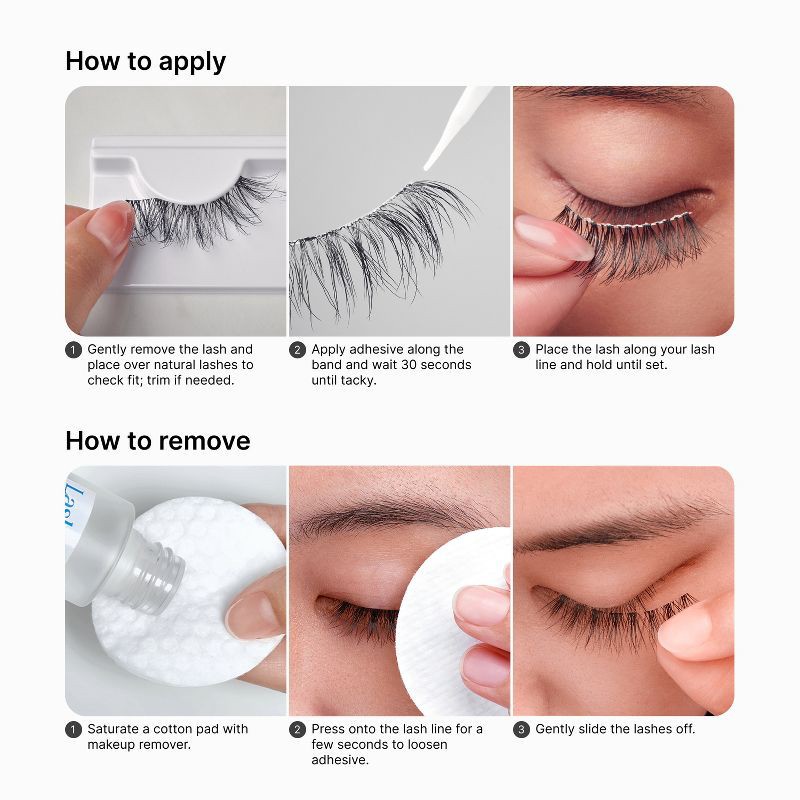 How to apply

1 Gently remove the lash and place over natural lashes to check fit; trim if needed.

2 Apply adhesive along the band and wait 30 seconds until tacky.

3 Place the lash along your lash line and hold until set.

How to remove

Lasl

1 Saturate a cotton pad with makeup remover.

2 Press onto the lash line for a few seconds to loosen adhesive.

3 Gently slide the lashes off.