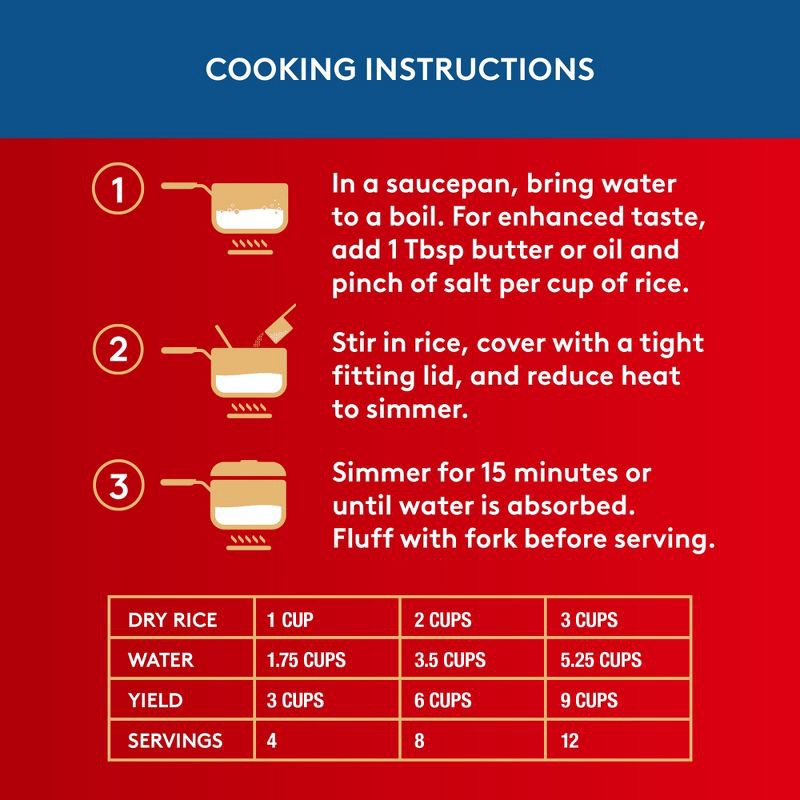 COOKING INSTRUCTIONS

1 In a saucepan, bring water to a boil. For enhanced taste, add 1 Tbsp butter or oil and pinch of salt per cup of rice.

2 Stir in rice, cover with a tight fitting lid, and reduce heat to simmer.

3 Simmer for 15 minutes or until water is absorbed. Fluff with fork before serving.

| DRY RICE | 1 CUP | 2 CUPS | 3 CUPS |
|---|---|---|---|
| WATER | 1.75 CUPS | 3.5 CUPS | 5.25 CUPS |
| YIELD | 3 CUPS | 6 CUPS | 9 CUPS |
| SERVINGS | 4 | 8 | 12 |