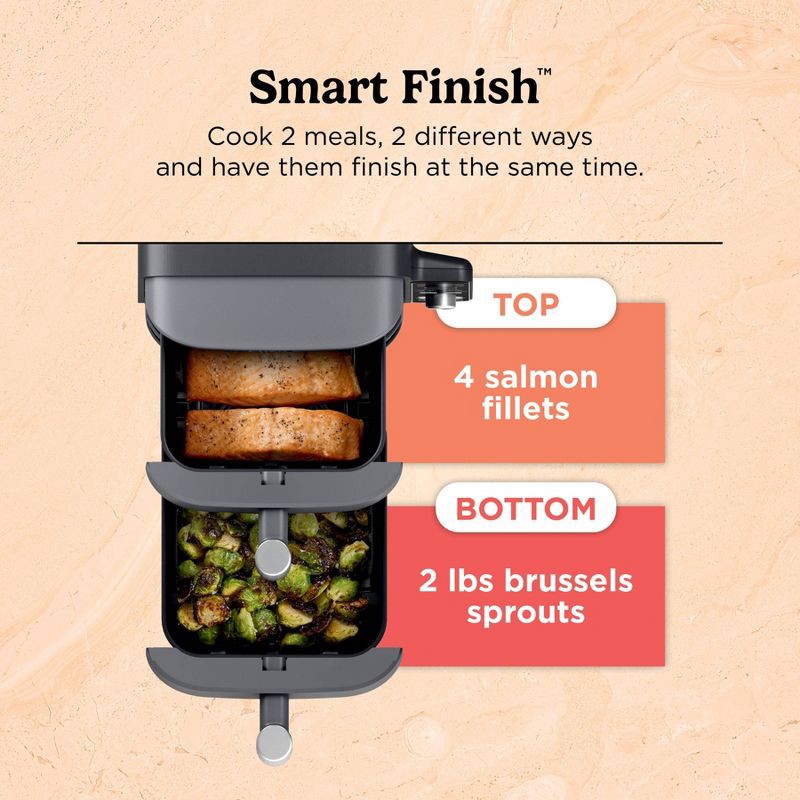 Smart Finish™

Cook 2 meals, 2 different ways and have them finish at the same time.

TOP

4 salmon fillets

BOTTOM

2 lbs brussels sprouts