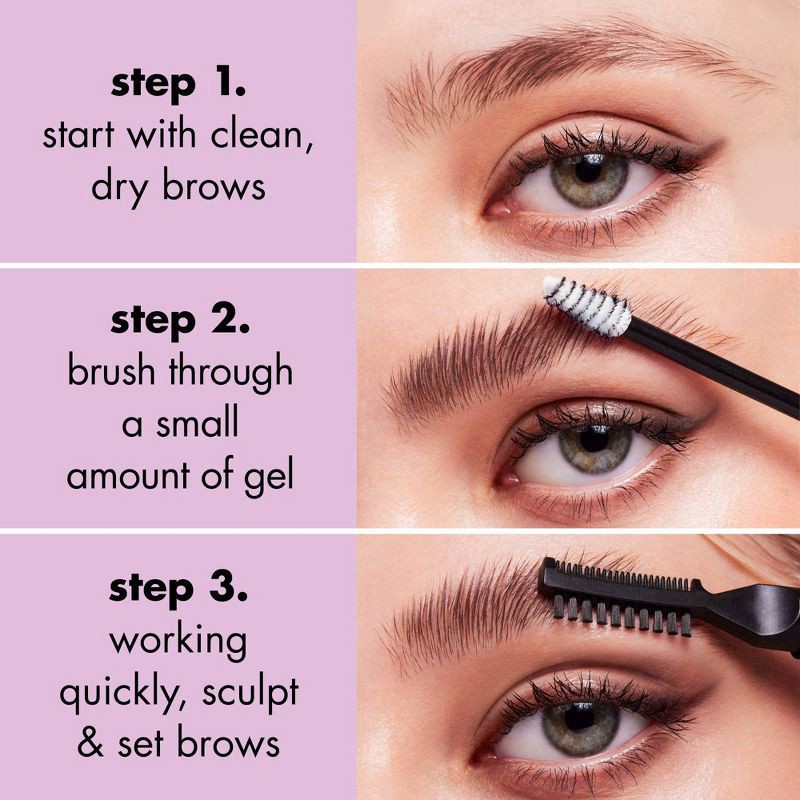 step 1.
start with clean, dry brows

step 2.
brush through a small amount of gel

step 3.
working quickly, sculpt & set brows