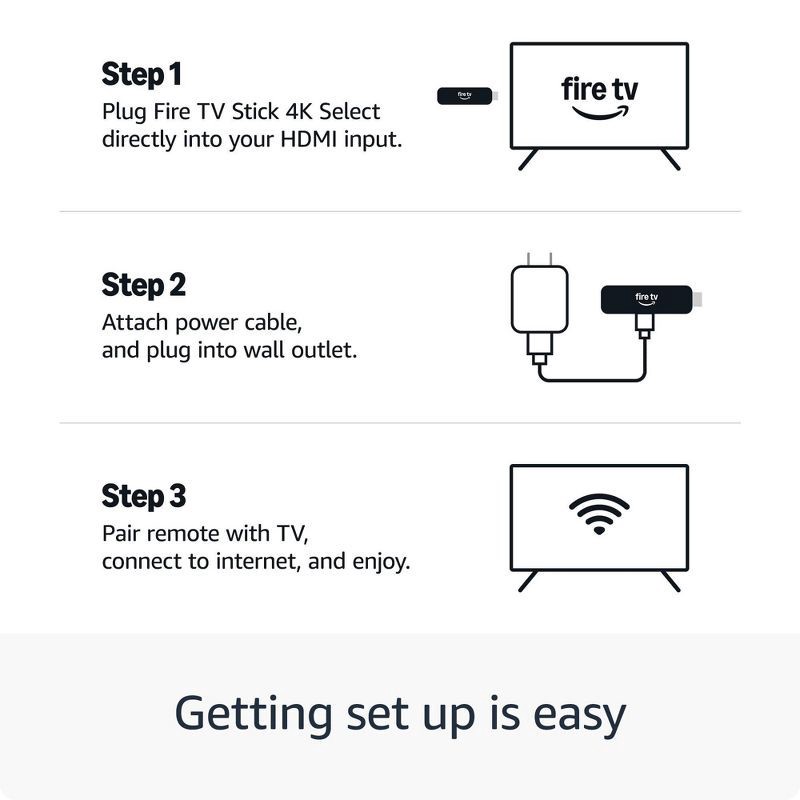 Step 1
Plug Fire TV Stick 4K Select directly into your HDMI input.

fire tv

fire tv

Step 2
Attach power cable, and plug into wall outlet.

fire tv

Step 3
Pair remote with TV, connect to internet, and enjoy.

Getting set up is easy