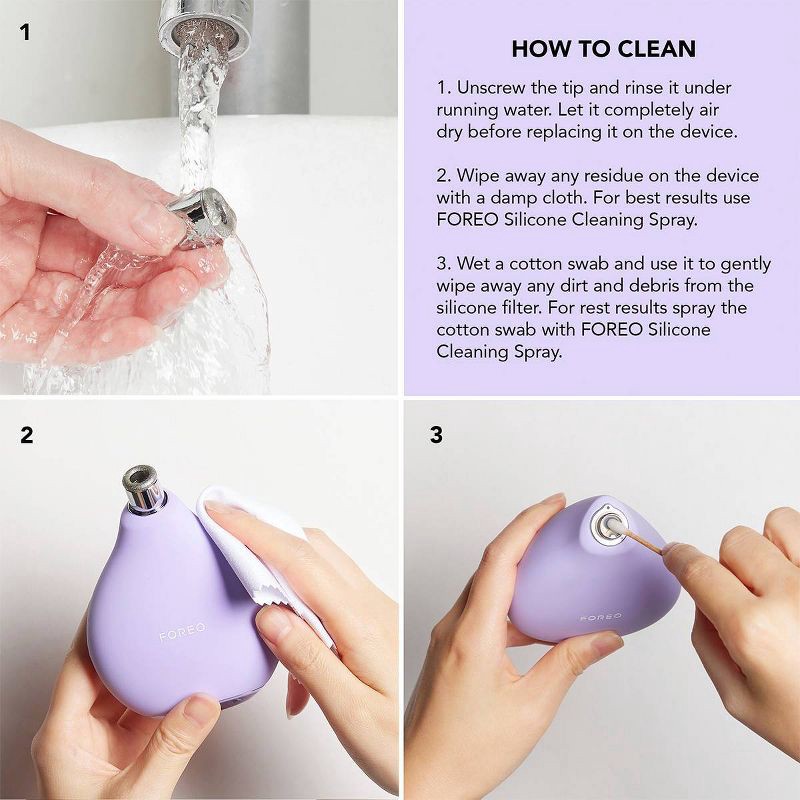 1

HOW TO CLEAN

1. Unscrew the tip and rinse it under running water. Let it completely air dry before replacing it on the device.

2. Wipe away any residue on the device with a damp cloth. For best results use FOREO Silicone Cleaning Spray.

3. Wet a cotton swab and use it to gently wipe away any dirt and debris from the silicone filter. For rest results spray the cotton swab with FOREO Silicone Cleaning Spray.

2

FOREO

3

FOREO