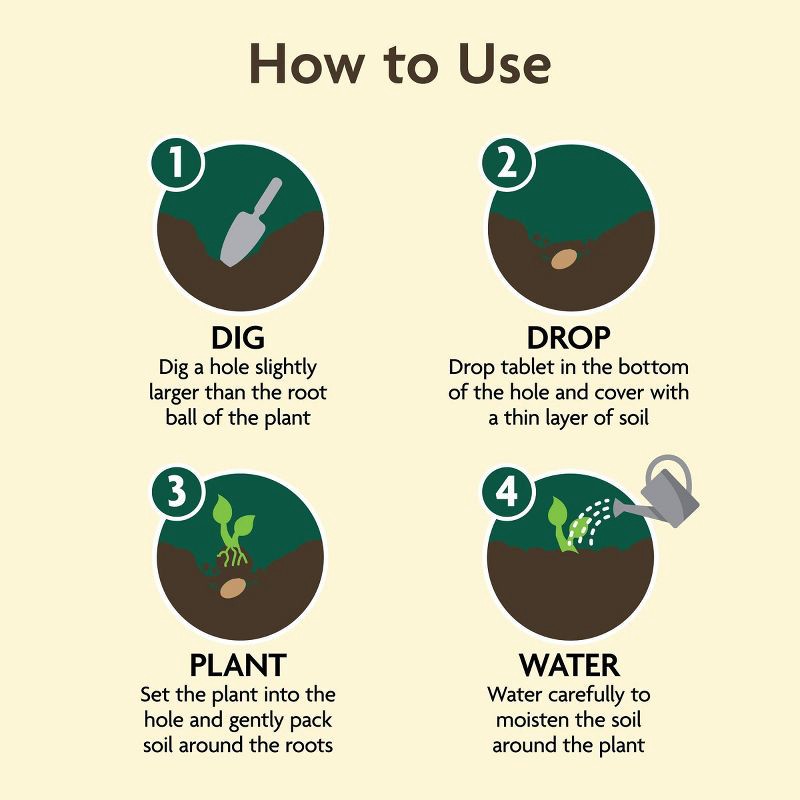 How to Use

1

DIG
Dig a hole slightly larger than the root ball of the plant

2

DROP
Drop tablet in the bottom of the hole and cover with a thin layer of soil

3

PLANT
Set the plant into the hole and gently pack soil around the roots

4

WATER
Water carefully to moisten the soil around the plant