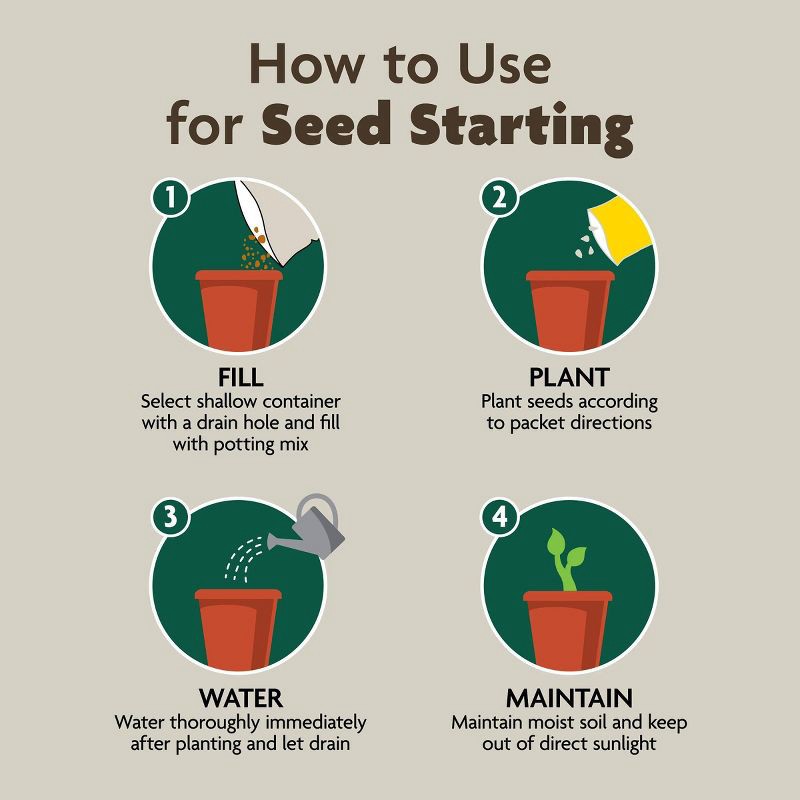 How to Use for Seed Starting

1

FILL
Select shallow container with a drain hole and fill with potting mix

2

PLANT
Plant seeds according to packet directions

3

WATER
Water thoroughly immediately after planting and let drain

4

MAINTAIN
Maintain moist soil and keep out of direct sunlight