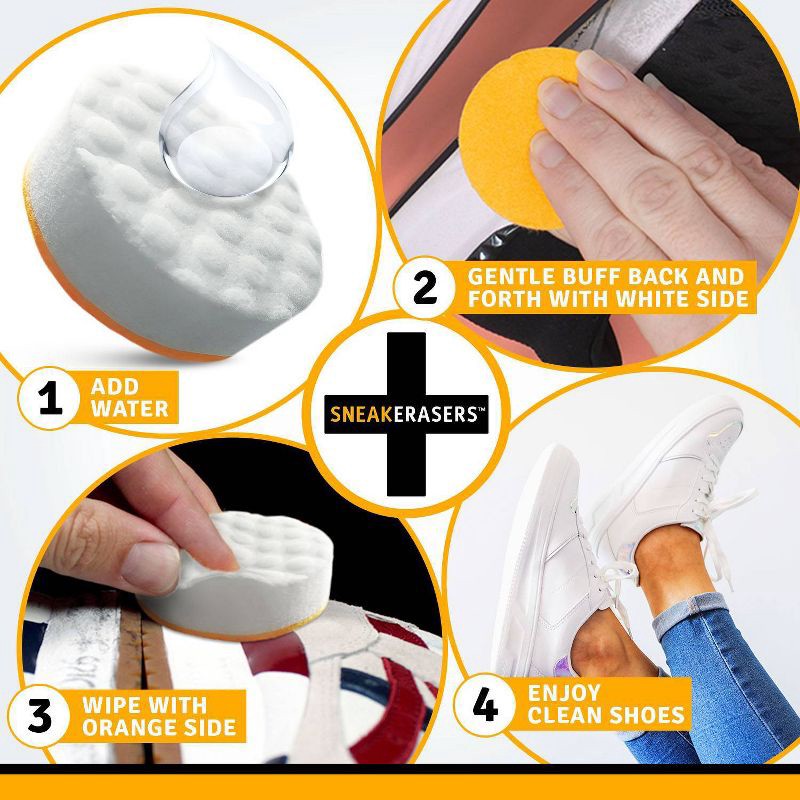 1 ADD WATER

2 GENTLE BUFF BACK AND FORTH WITH WHITE SIDE

SNEAKERASERS™

3 WIPE WITH ORANGE SIDE

4 ENJOY CLEAN SHOES