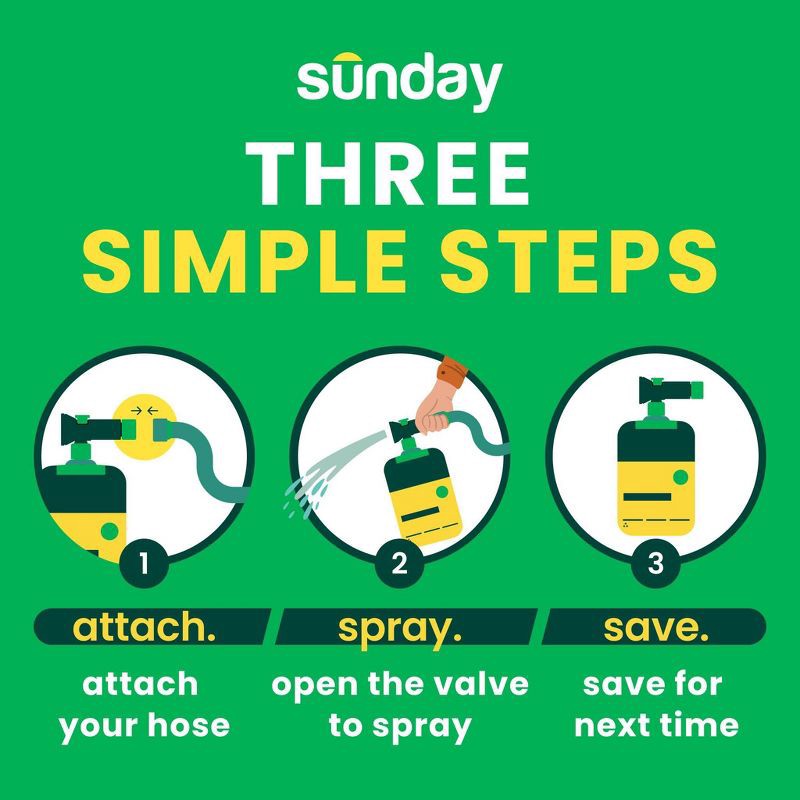 sunday

THREE
SIMPLE STEPS

1
attach.
attach your hose

2
spray.
open the valve to spray

3
save.
save for next time