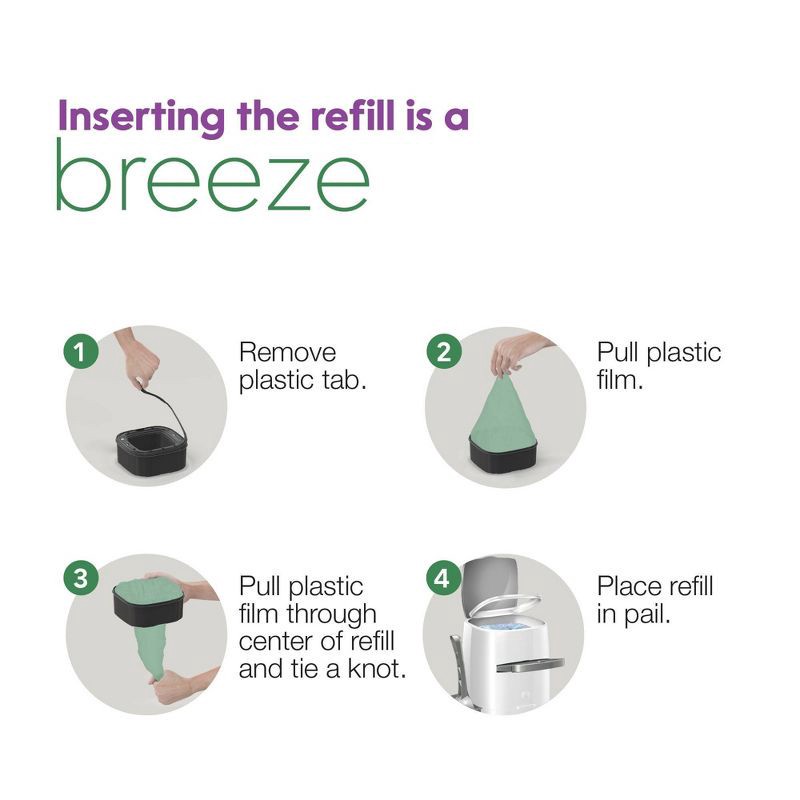 Inserting the refill is a
breeze

1
Remove plastic tab.

2
Pull plastic film.

3
Pull plastic film through center of refill and tie a knot.

4
Place refill in pail.