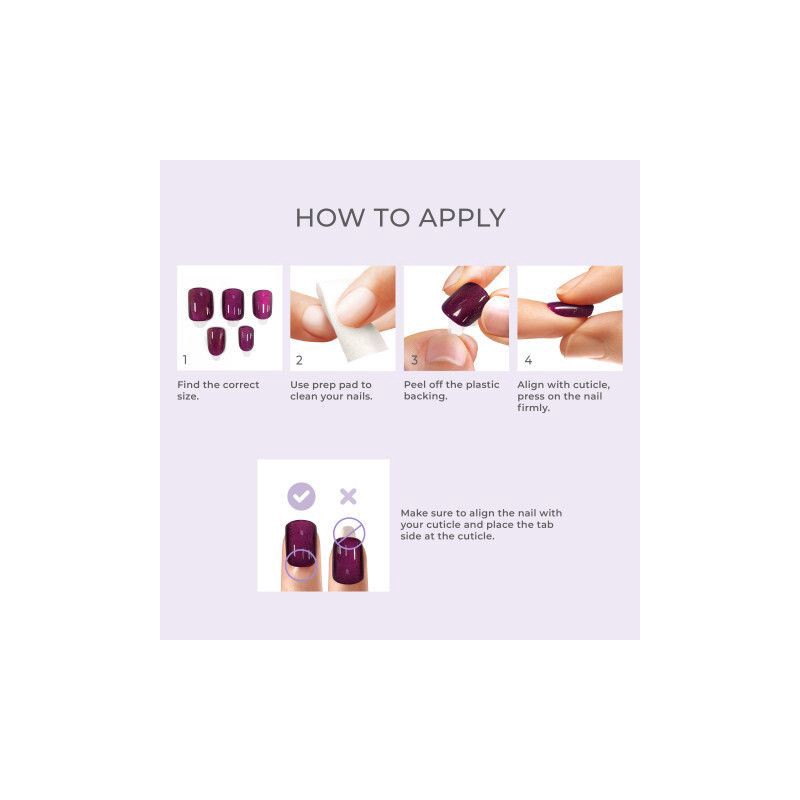 HOW TO APPLY

1
Find the correct size.

2
Use prep pad to clean your nails.

3
Peel off the plastic backing.

4
Align with cuticle, press on the nail firmly.

Make sure to align the nail with your cuticle and place the tab side at the cuticle.