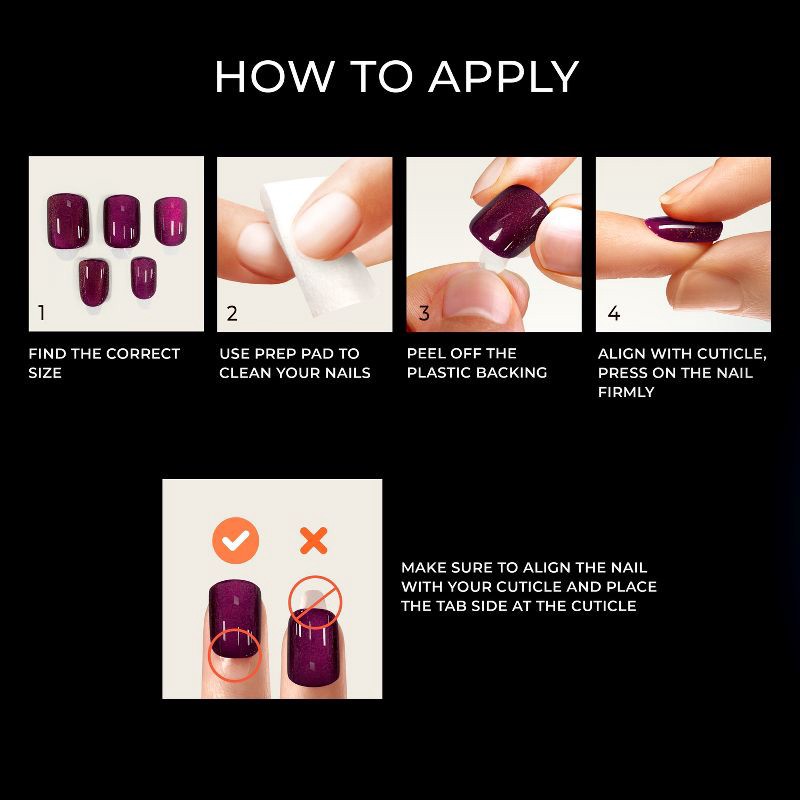 HOW TO APPLY

1

FIND THE CORRECT SIZE

2

USE PREP PAD TO CLEAN YOUR NAILS

3

PEEL OFF THE PLASTIC BACKING

4

ALIGN WITH CUTICLE, PRESS ON THE NAIL FIRMLY

MAKE SURE TO ALIGN THE NAIL WITH YOUR CUTICLE AND PLACE THE TAB SIDE AT THE CUTICLE