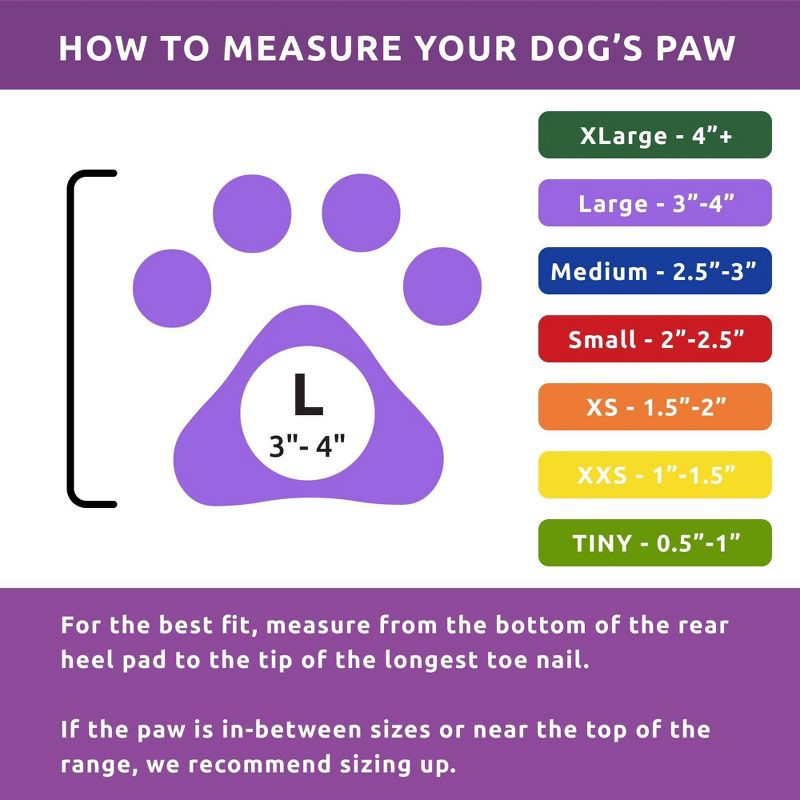 HOW TO MEASURE YOUR DOG'S PAW

L
3"- 4"

XLarge - 4"+

Large - 3"-4"

Medium - 2.5"-3"

Small - 2"-2.5"

XS - 1.5"-2"

XXS - 1"-1.5"

TINY - 0.5"-1"

For the best fit, measure from the bottom of the rear heel pad to the tip of the longest toe nail.

If the paw is in-between sizes or near the top of the range, we recommend sizing up.