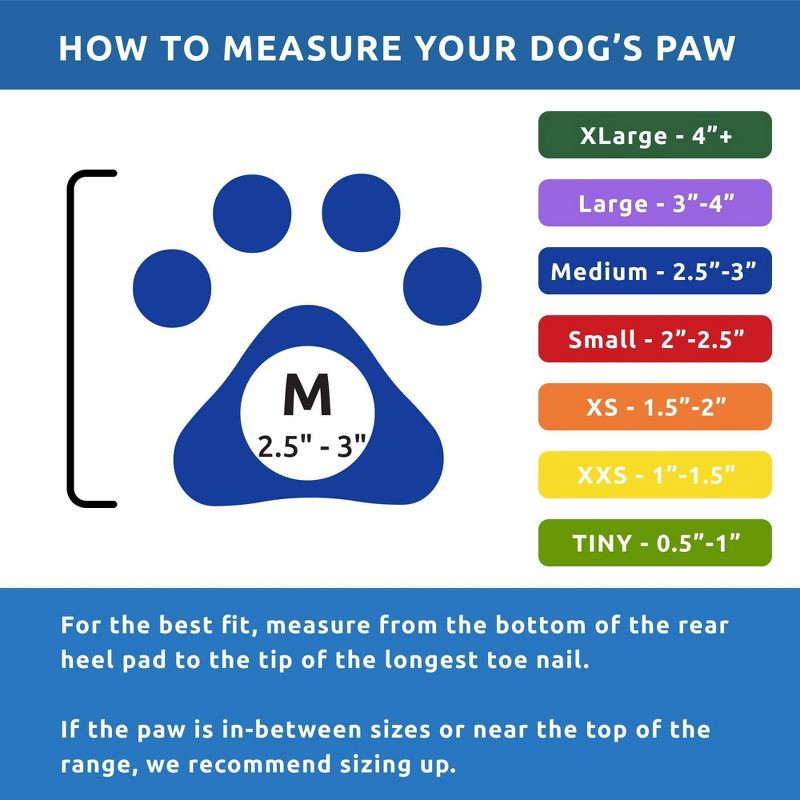 HOW TO MEASURE YOUR DOG'S PAW

M
2.5" - 3"

XLarge - 4"+

Large - 3"-4"

Medium - 2.5"-3"

Small - 2"-2.5"

XS - 1.5"-2"

XXS - 1"-1.5"

TINY - 0.5"-1"

For the best fit, measure from the bottom of the rear heel pad to the tip of the longest toe nail.

If the paw is in-between sizes or near the top of the range, we recommend sizing up.