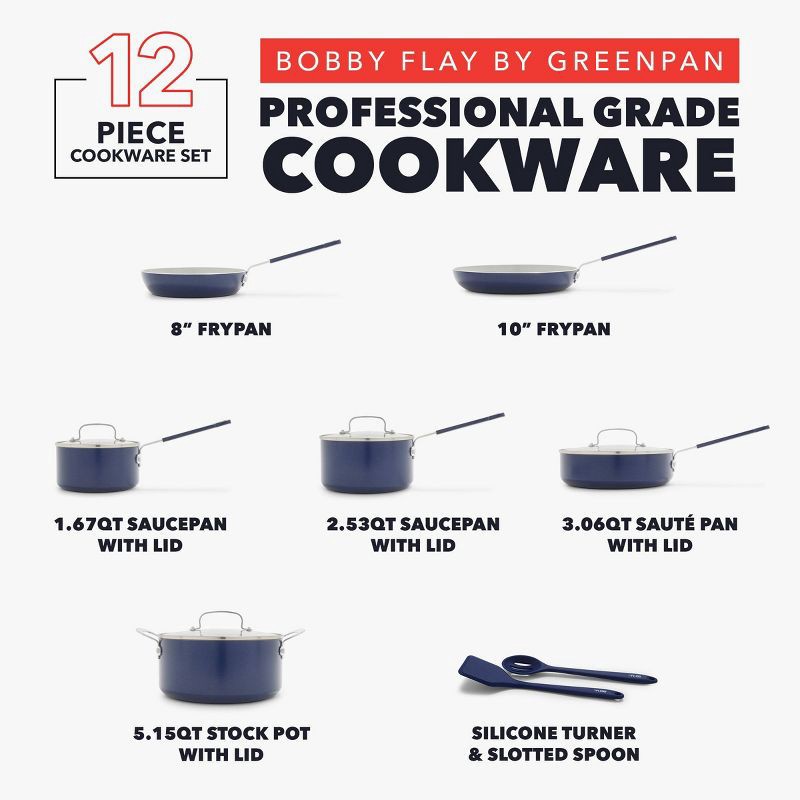 12
PIECE
COOKWARE SET

BOBBY FLAY BY GREENPAN
PROFESSIONAL GRADE
COOKWARE

8" FRYPAN

10" FRYPAN

1.67QT SAUCEPAN WITH LID

2.53QT SAUCEPAN WITH LID

3.06QT SAUTÉ PAN WITH LID

5.15QT STOCK POT WITH LID

SILICONE TURNER & SLOTTED SPOON