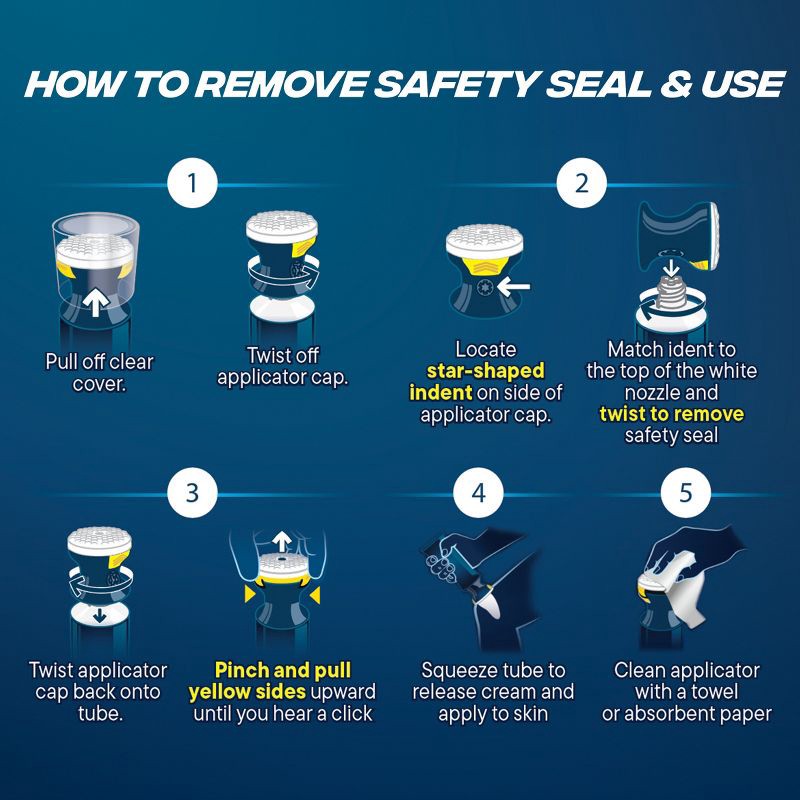 HOW TO REMOVE SAFETY SEAL & USE

1

Pull off clear cover.

Twist off applicator cap.

2

Locate star-shaped indent on side of applicator cap.

Match ident to the top of the white nozzle and twist to remove safety seal

3

Twist applicator cap back onto tube.

Pinch and pull yellow sides upward until you hear a click

4

Squeeze tube to release cream and apply to skin

5

Clean applicator with a towel or absorbent paper