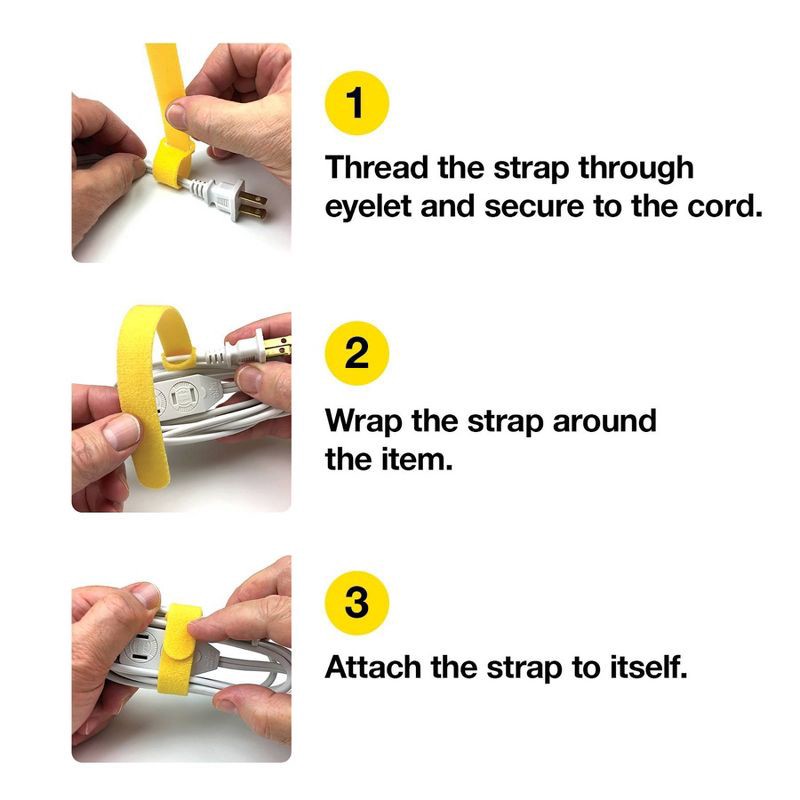 1

Thread the strap through eyelet and secure to the cord.

2

Wrap the strap around the item.

3

Attach the strap to itself.