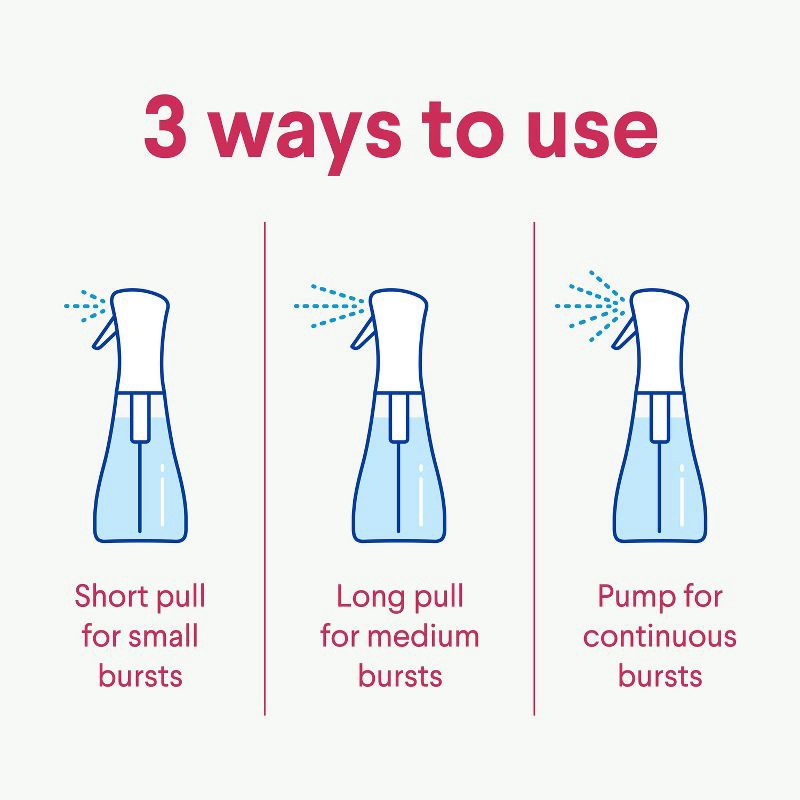 3 ways to use

Short pull for small bursts

Long pull for medium bursts

Pump for continuous bursts