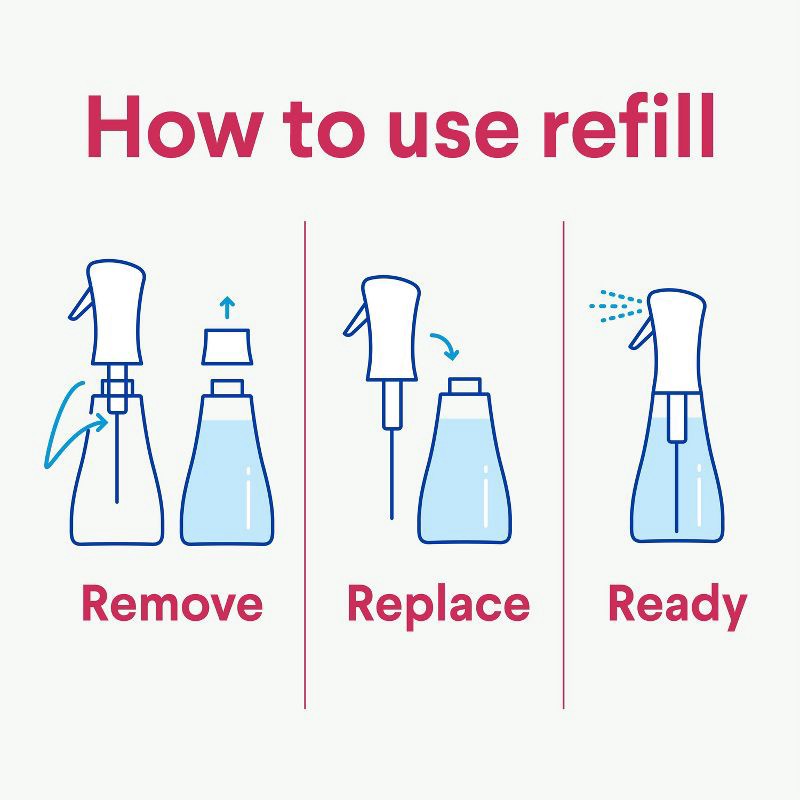 How to use refill

Remove

Replace

Ready