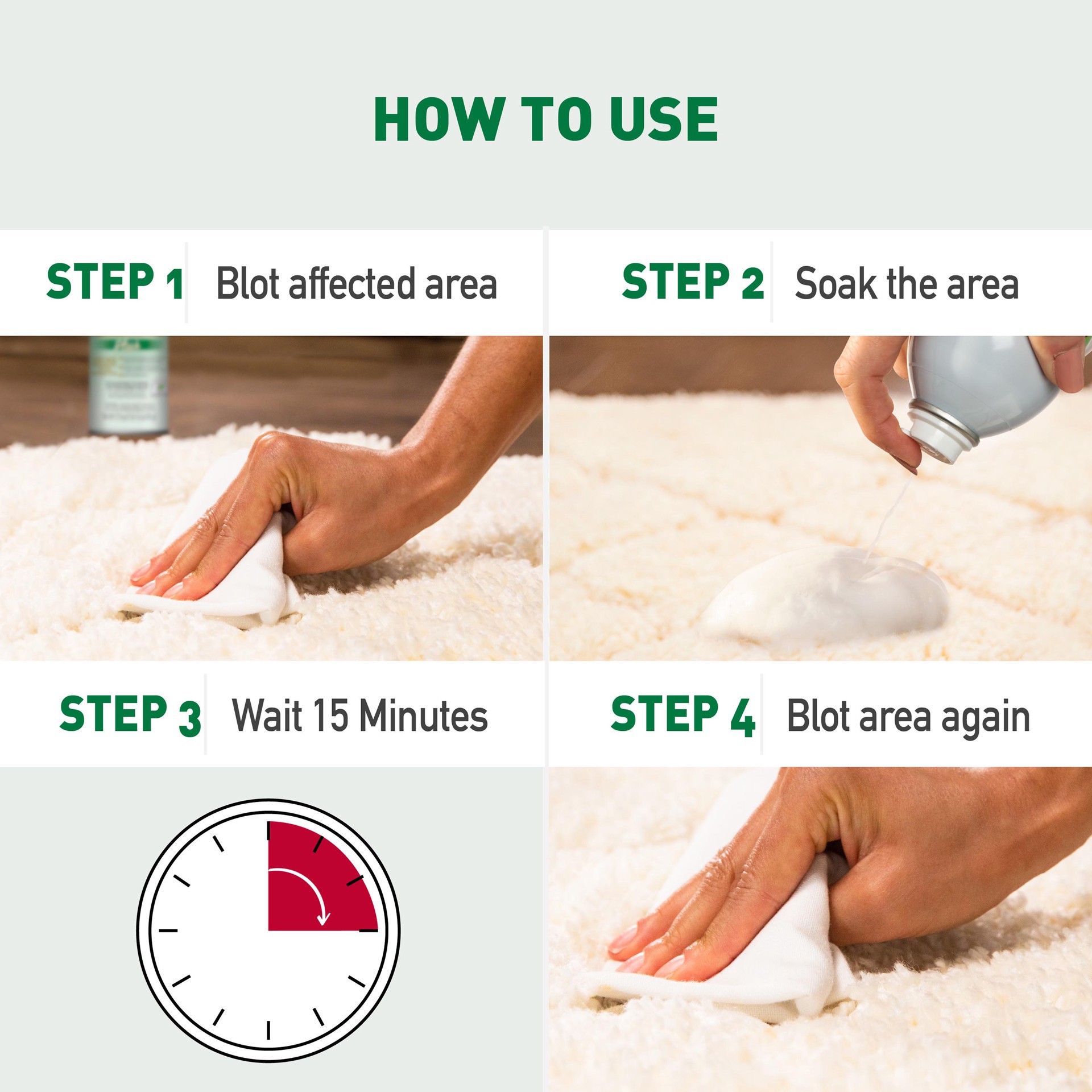 HOW TO USE

STEP 1 Blot affected area

STEP 2 Soak the area

STEP 3 Wait 15 Minutes

STEP 4 Blot area again