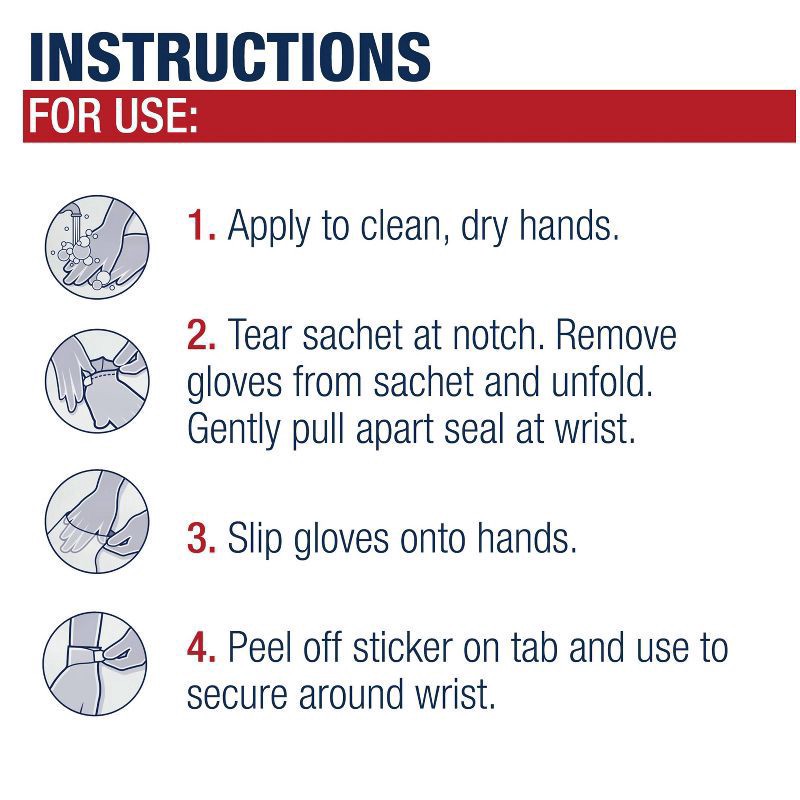 INSTRUCTIONS
FOR USE:

1. Apply to clean, dry hands.

2. Tear sachet at notch. Remove gloves from sachet and unfold. Gently pull apart seal at wrist.

3. Slip gloves onto hands.

4. Peel off sticker on tab and use to secure around wrist.