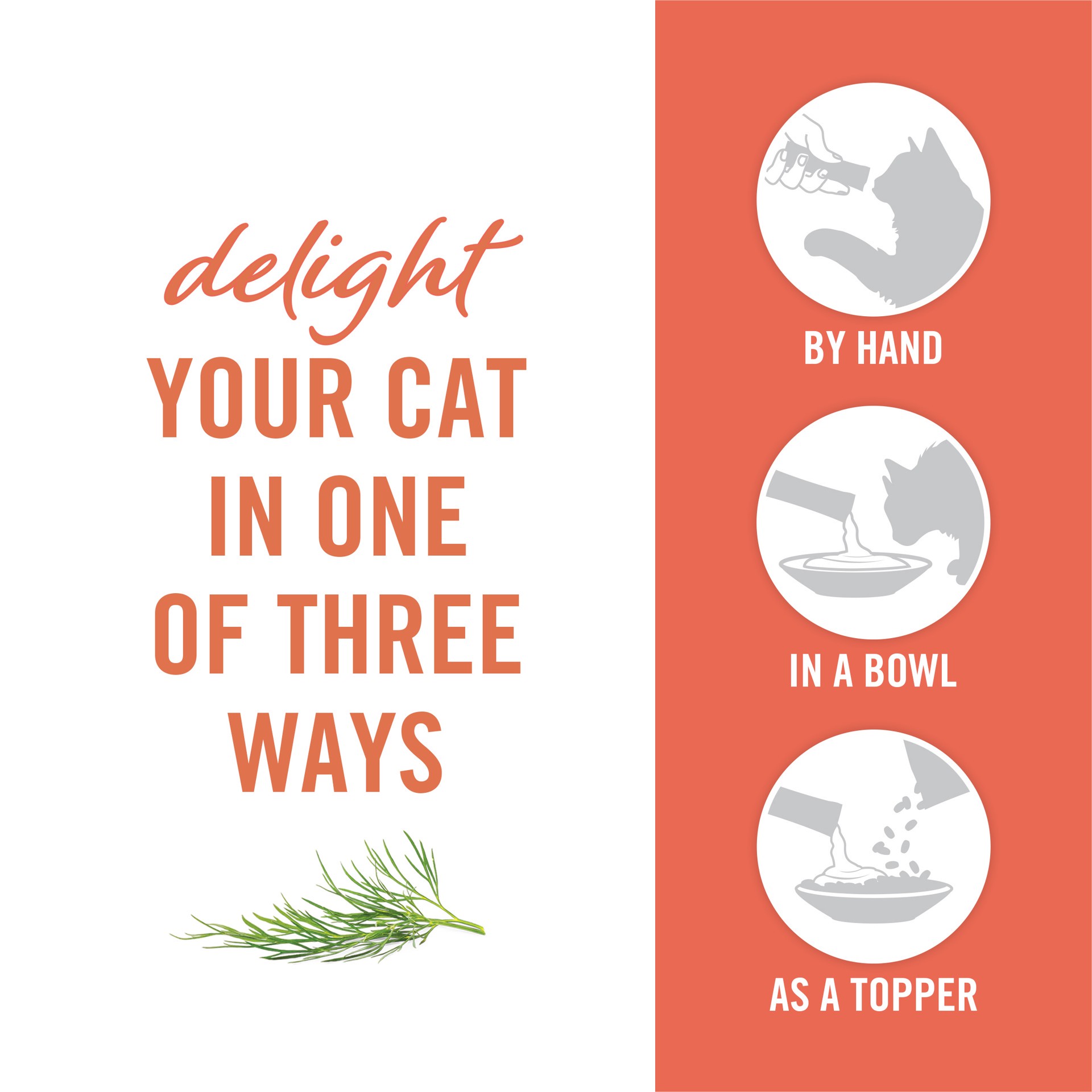 delight
YOUR CAT IN ONE OF THREE WAYS

BY HAND

IN A BOWL

AS A TOPPER