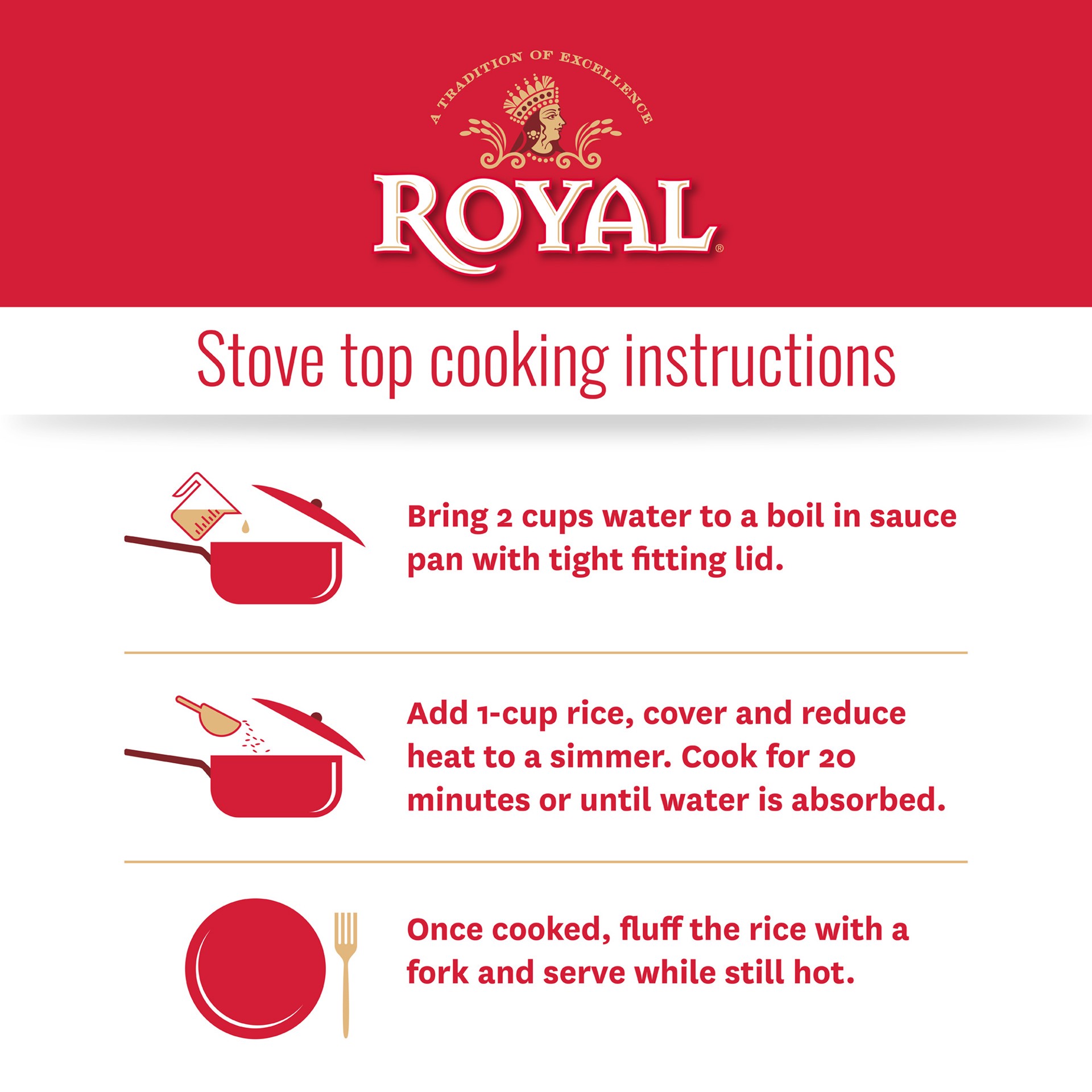 A TRADITION OF EXCELLENCE

ROYAL®

Stove top cooking instructions

Bring 2 cups water to a boil in sauce pan with tight fitting lid.

Add 1-cup rice, cover and reduce heat to a simmer. Cook for 20 minutes or until water is absorbed.

Once cooked, fluff the rice with a fork and serve while still hot.