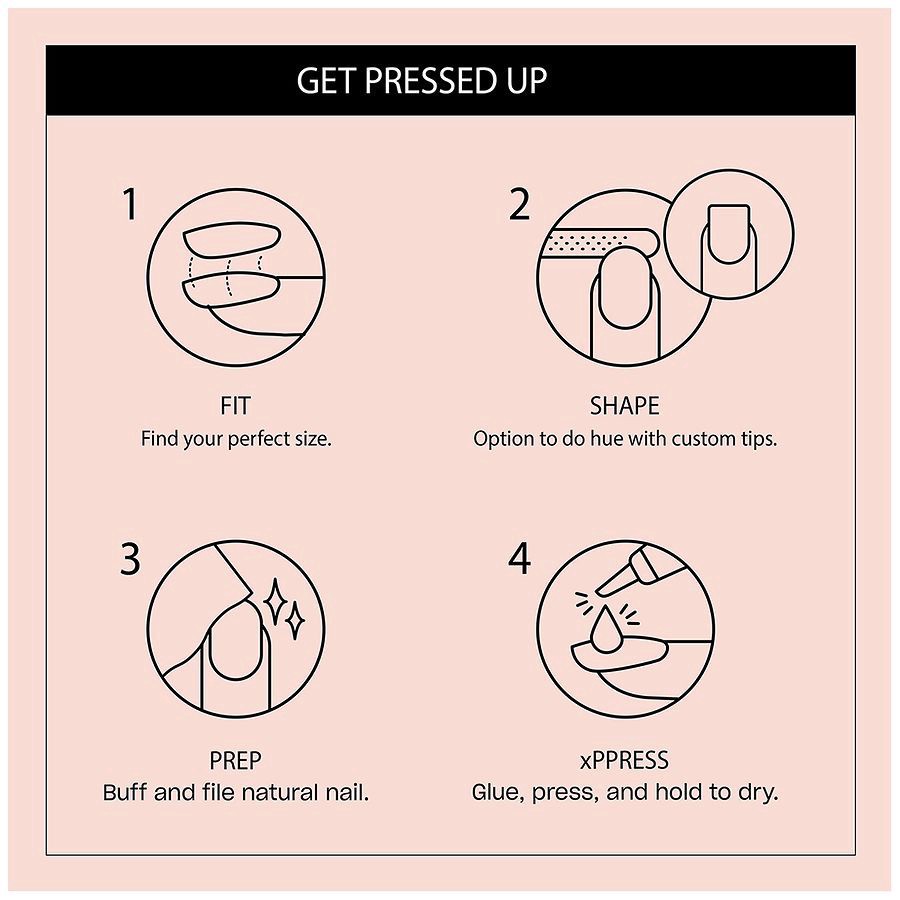 GET PRESSED UP

1

FIT
Find your perfect size.

2

SHAPE
Option to do hue with custom tips.

3

PREP
Buff and file natural nail.

4

xPPRESS
Glue, press, and hold to dry.