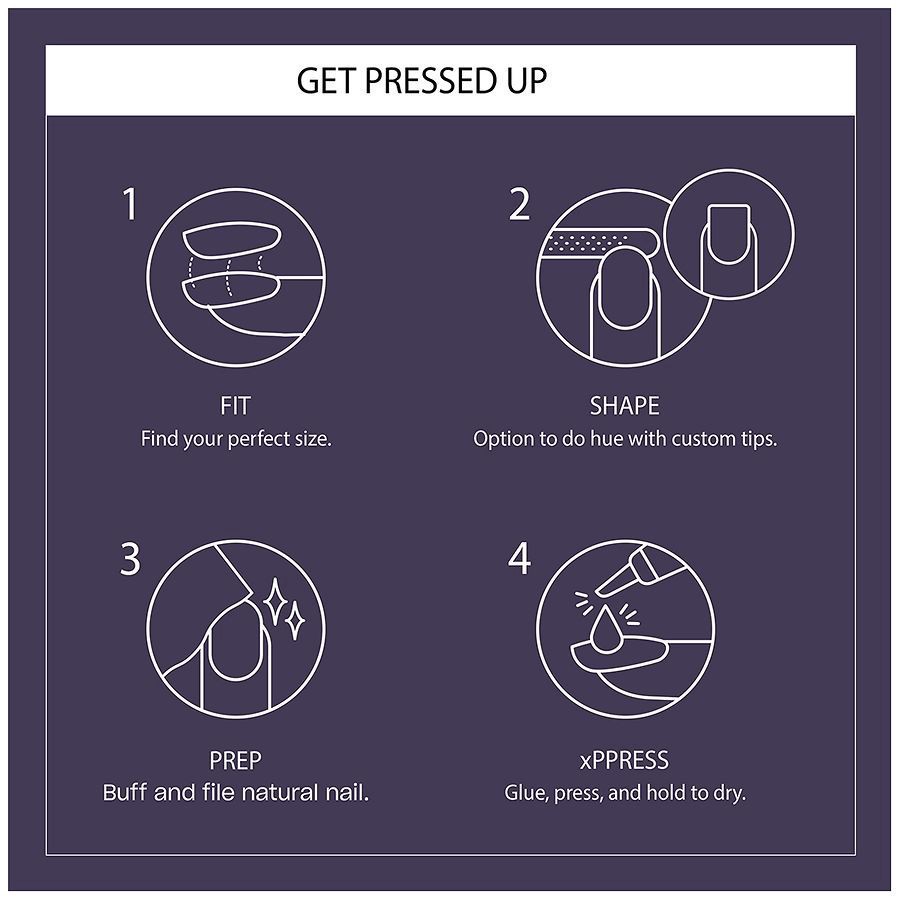 GET PRESSED UP

1

FIT
Find your perfect size.

2

SHAPE
Option to do hue with custom tips.

3

PREP
Buff and file natural nail.

4

xPPRESS
Glue, press, and hold to dry.