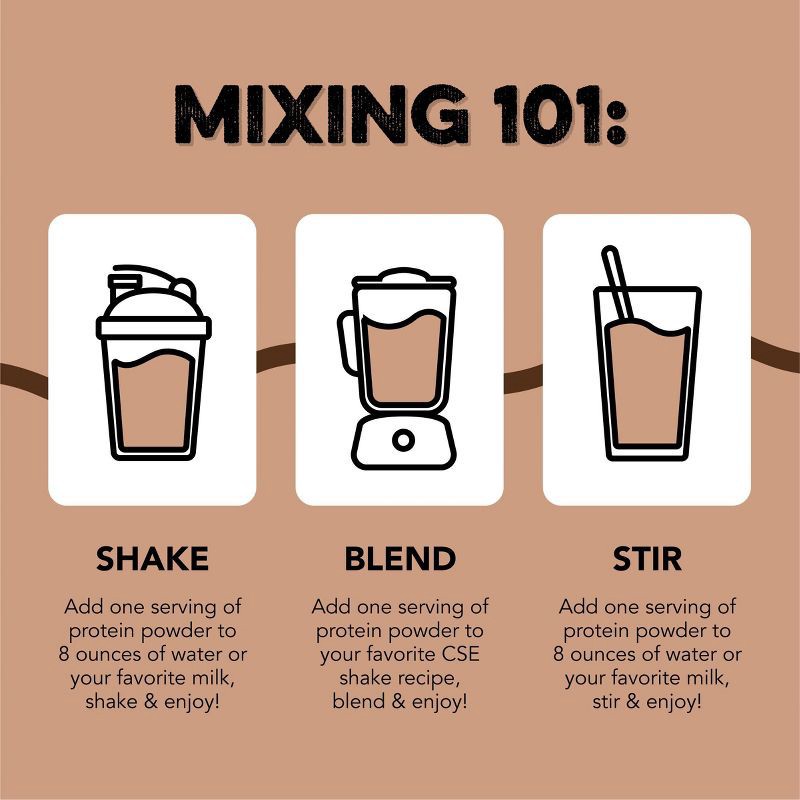 MIXING 101:

SHAKE

Add one serving of protein powder to 8 ounces of water or your favorite milk, shake & enjoy!

BLEND

Add one serving of protein powder to your favorite CSE shake recipe, blend & enjoy!

STIR

Add one serving of protein powder to 8 ounces of water or your favorite milk, stir & enjoy!