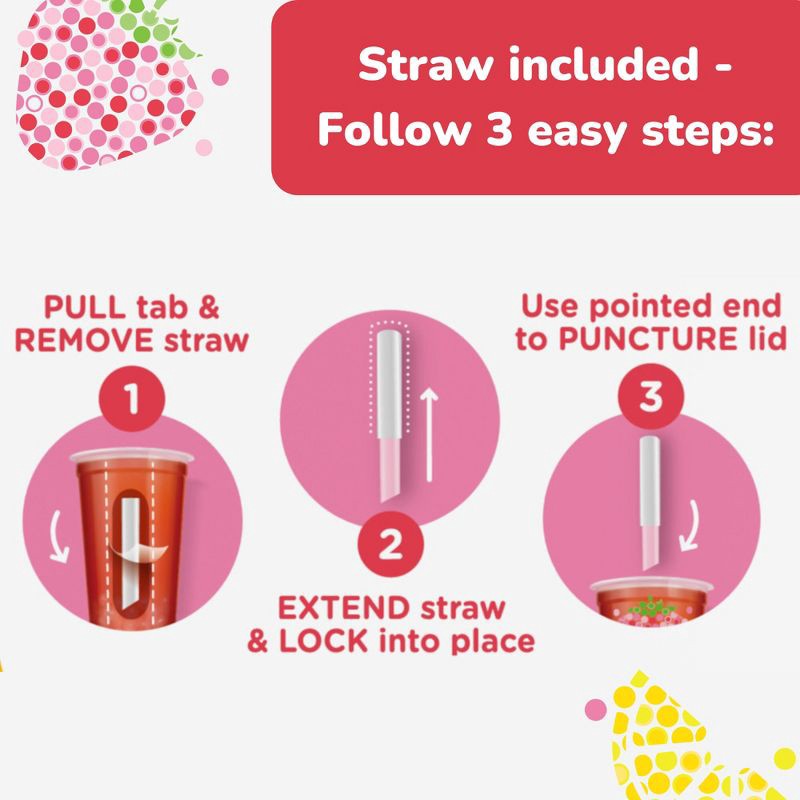 Straw included - Follow 3 easy steps:

PULL tab & REMOVE straw

1

2

EXTEND straw & LOCK into place

Use pointed end to PUNCTURE lid

3