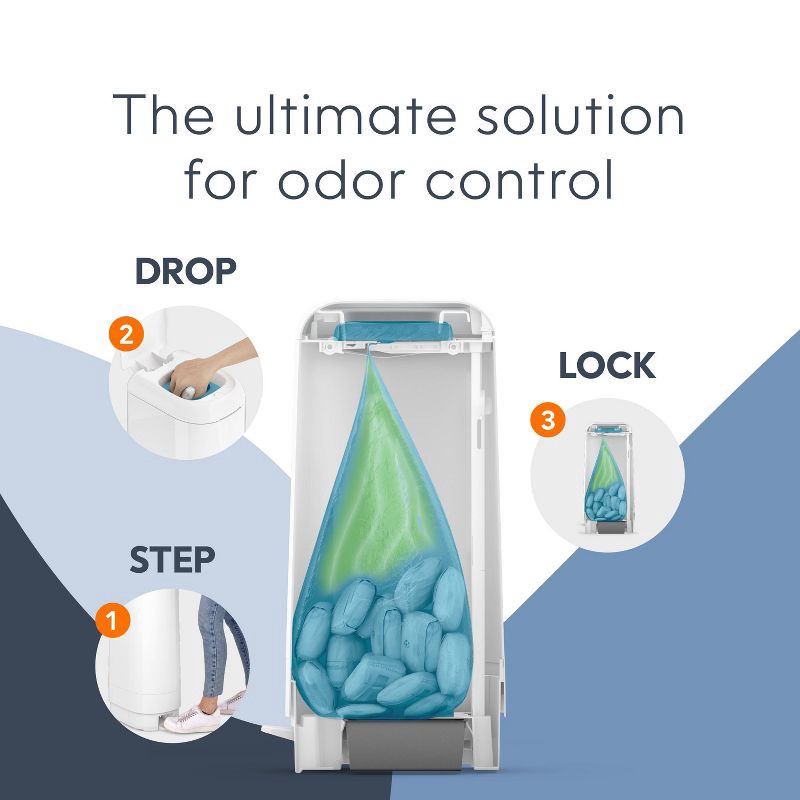 The ultimate solution for odor control

DROP

2

LOCK

3

STEP

1