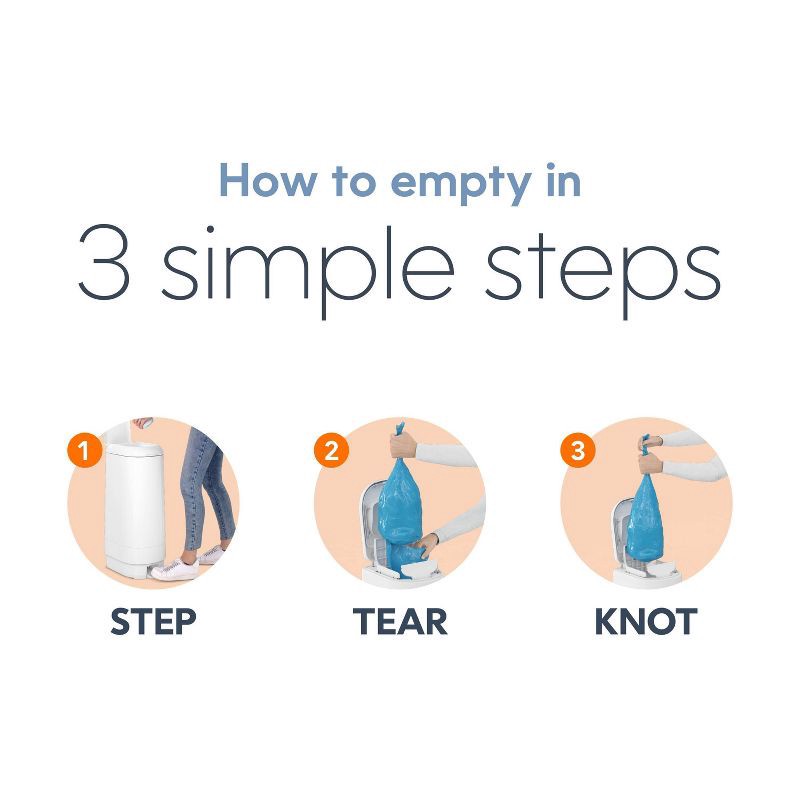 How to empty in
3 simple steps

1
STEP

2
TEAR

3
KNOT