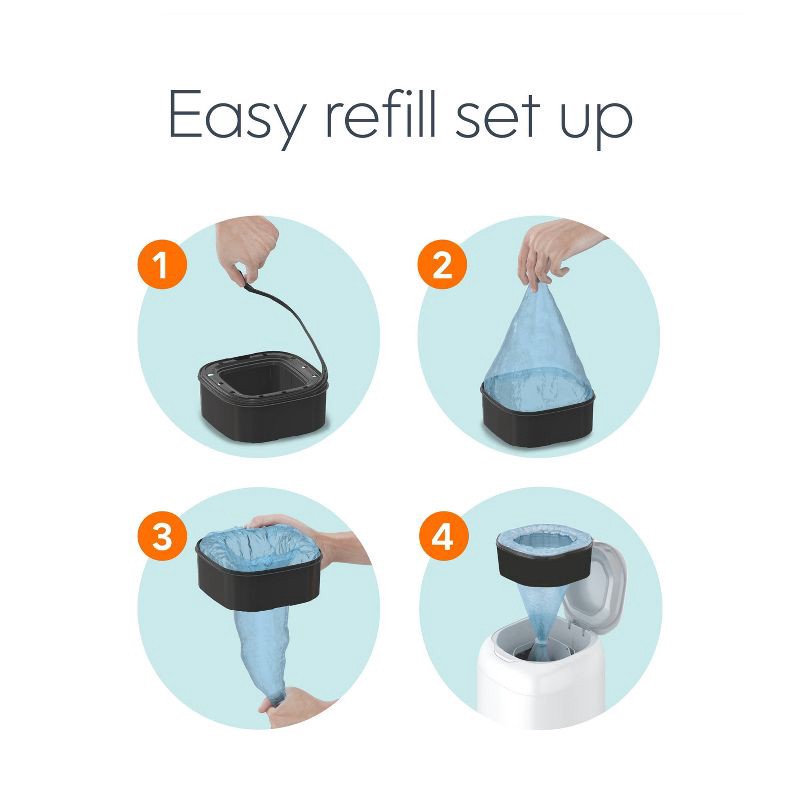 Easy refill set up

1

2

3

4