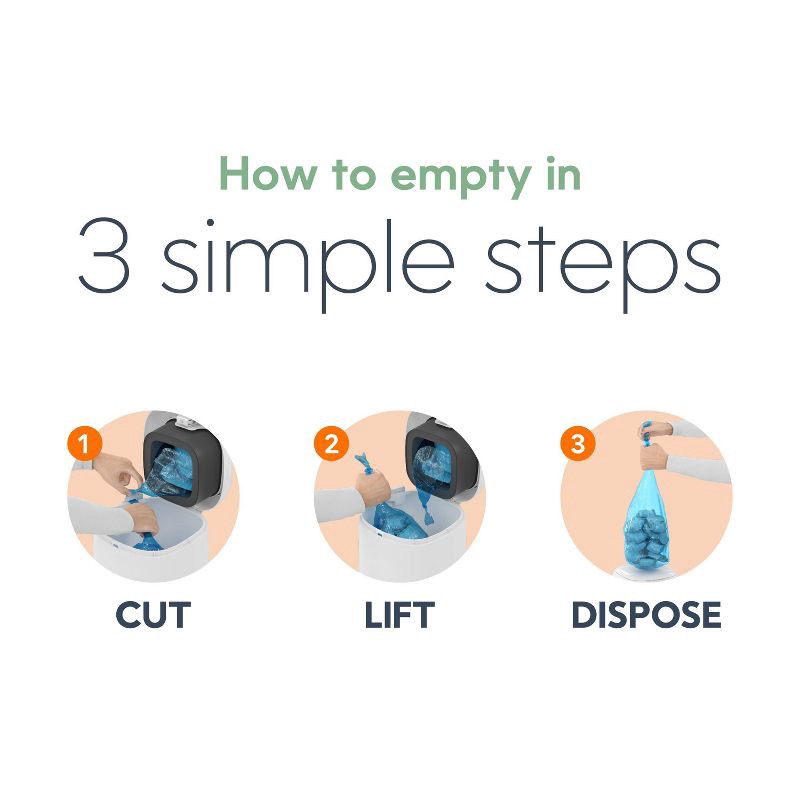 How to empty in
3 simple steps

1
CUT

2
LIFT

3
DISPOSE