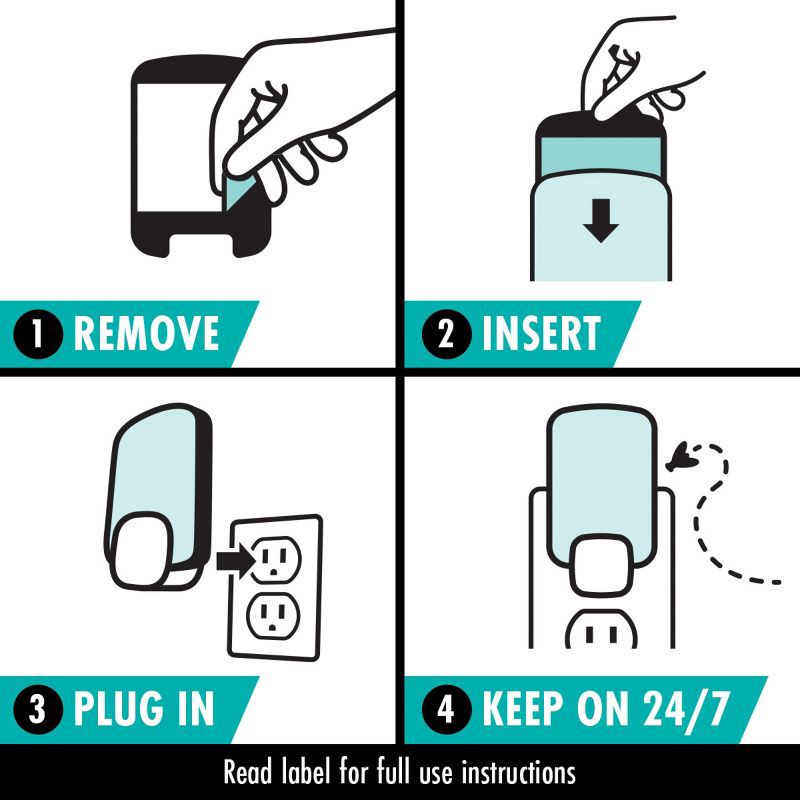 1 REMOVE

2 INSERT

3 PLUG IN

4 KEEP ON 24/7

Read label for full use instructions