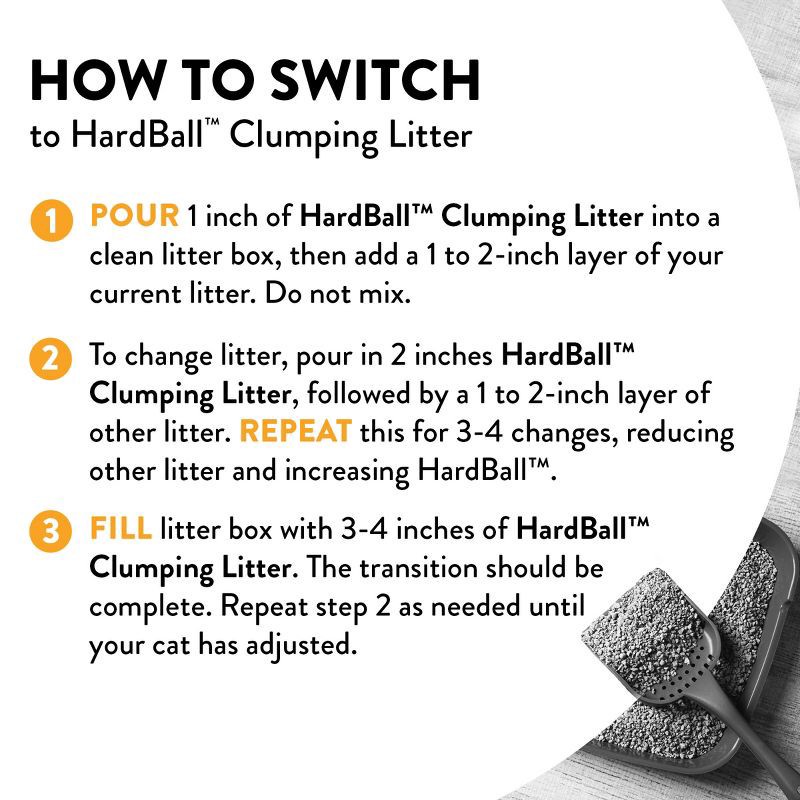 HOW TO SWITCH
to HardBall™ Clumping Litter

1 POUR 1 inch of HardBall™ Clumping Litter into a clean litter box, then add a 1 to 2-inch layer of your current litter. Do not mix.

2 To change litter, pour in 2 inches HardBall™ Clumping Litter, followed by a 1 to 2-inch layer of other litter. REPEAT this for 3-4 changes, reducing other litter and increasing HardBall™.

3 FILL litter box with 3-4 inches of HardBall™ Clumping Litter. The transition should be complete. Repeat step 2 as needed until your cat has adjusted.