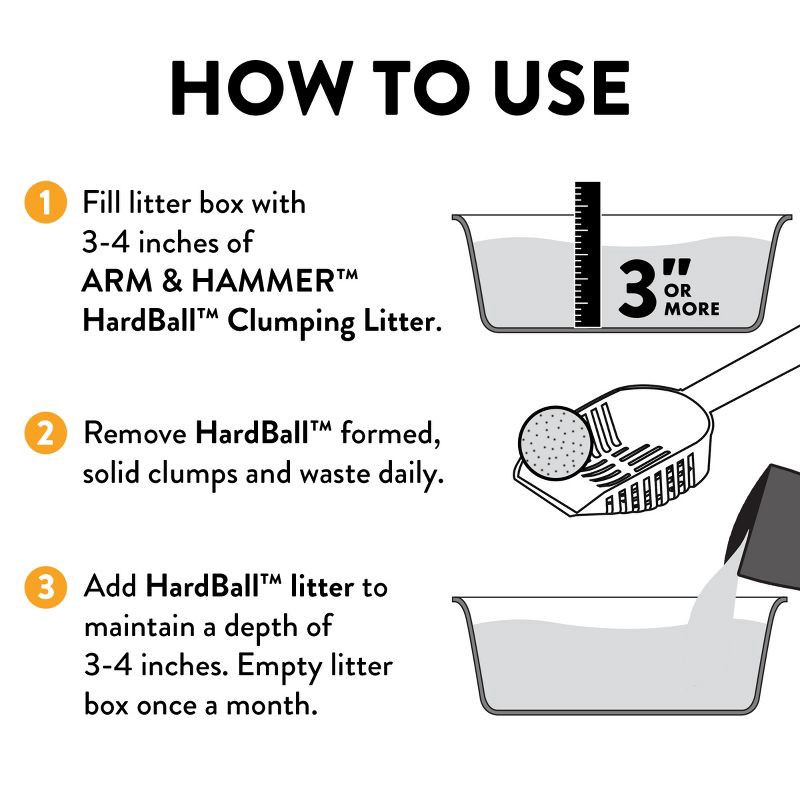 HOW TO USE

1 Fill litter box with 3-4 inches of ARM & HAMMER™ HardBall™ Clumping Litter.

3" OR MORE

2 Remove HardBall™ formed, solid clumps and waste daily.

3 Add HardBall™ litter to maintain a depth of 3-4 inches. Empty litter box once a month.