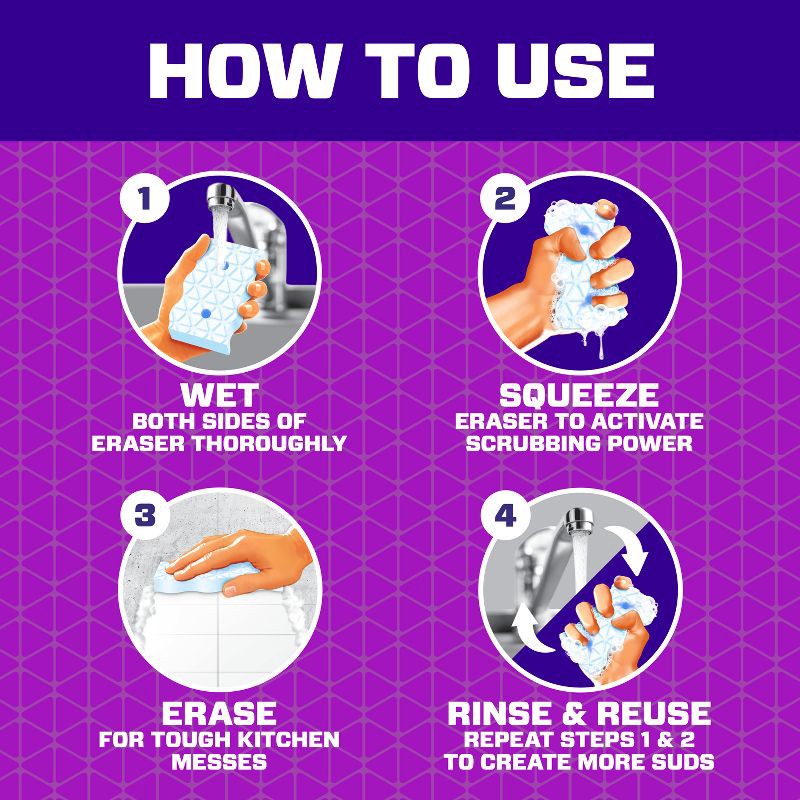 HOW TO USE

1

WET
BOTH SIDES OF ERASER THOROUGHLY

2

SQUEEZE
ERASER TO ACTIVATE SCRUBBING POWER

3

ERASE
FOR TOUGH KITCHEN MESSES

4

RINSE & REUSE
REPEAT STEPS 1 & 2 TO CREATE MORE SUDS