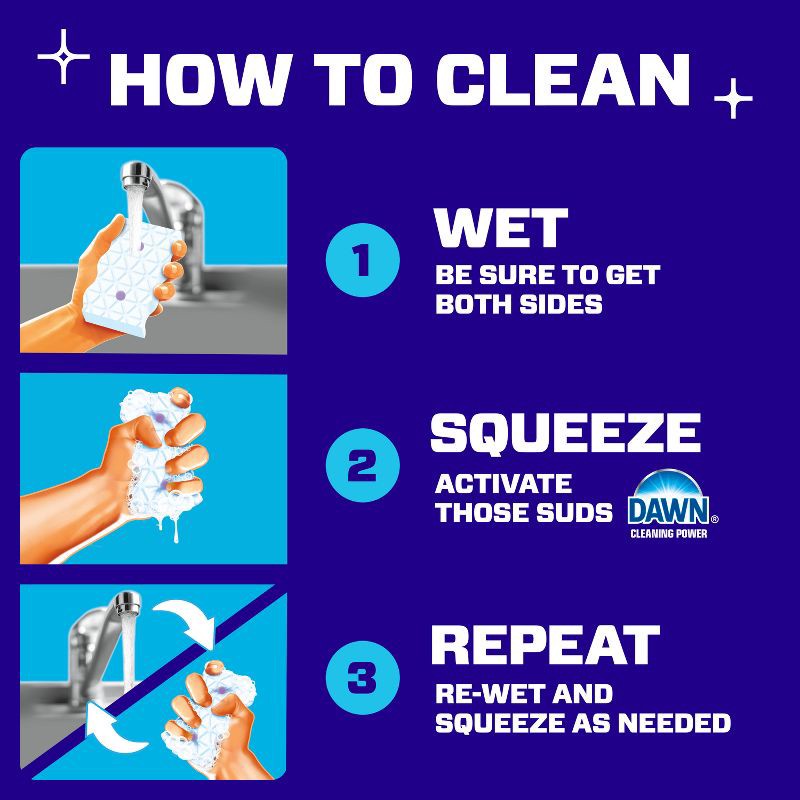 HOW TO CLEAN

1 WET
BE SURE TO GET BOTH SIDES

2 SQUEEZE
ACTIVATE THOSE SUDS DAWN® CLEANING POWER

3 REPEAT
RE-WET AND SQUEEZE AS NEEDED