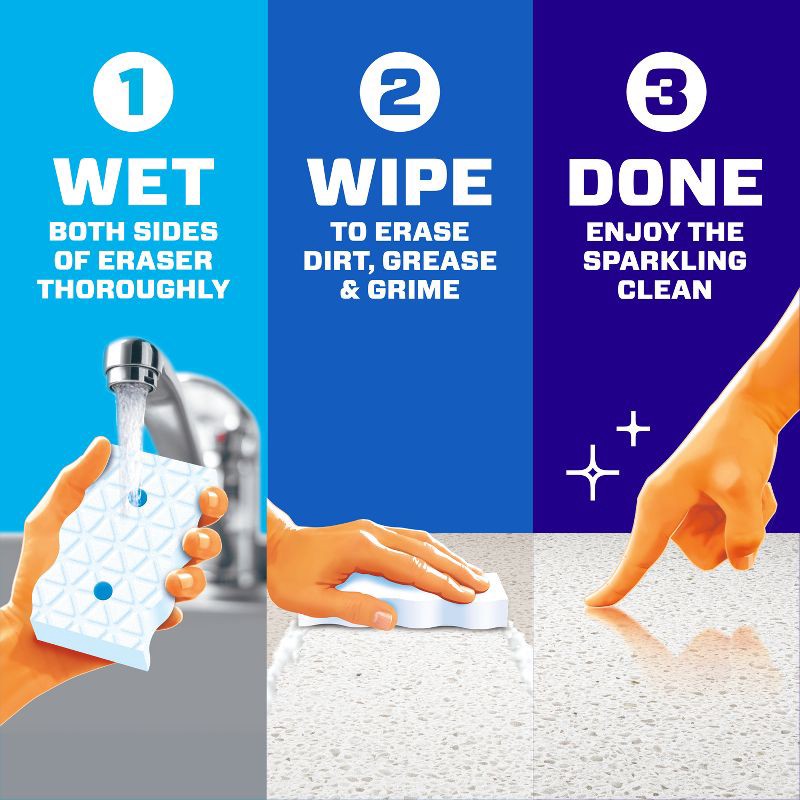 1
WET
BOTH SIDES OF ERASER THOROUGHLY

2
WIPE
TO ERASE DIRT, GREASE & GRIME

3
DONE
ENJOY THE SPARKLING CLEAN