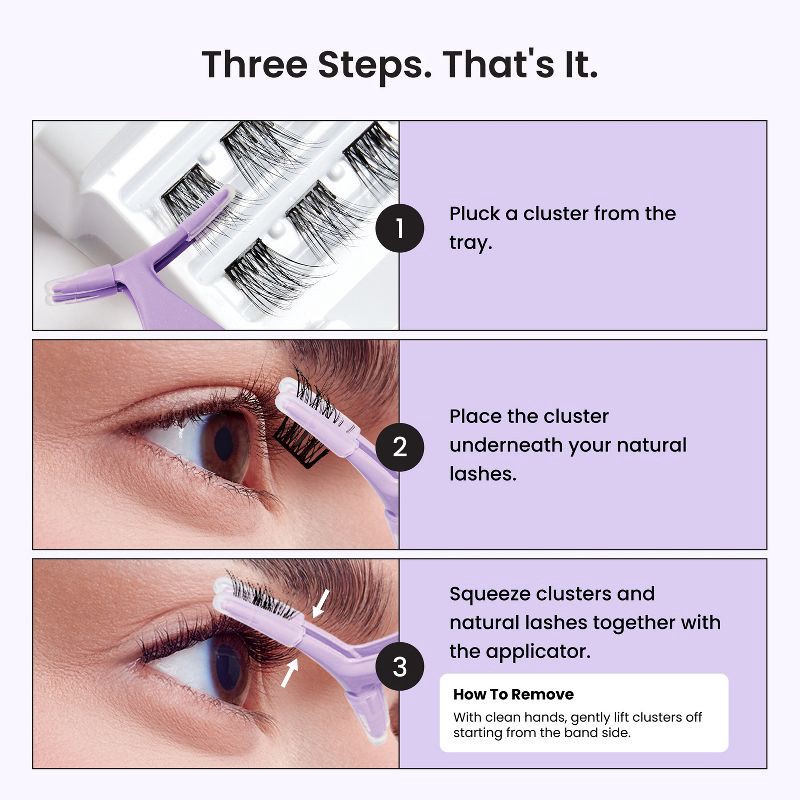 Three Steps. That's It.

1

Pluck a cluster from the tray.

2

Place the cluster underneath your natural lashes.

3

Squeeze clusters and natural lashes together with the applicator.

How To Remove

With clean hands, gently lift clusters off starting from the band side.