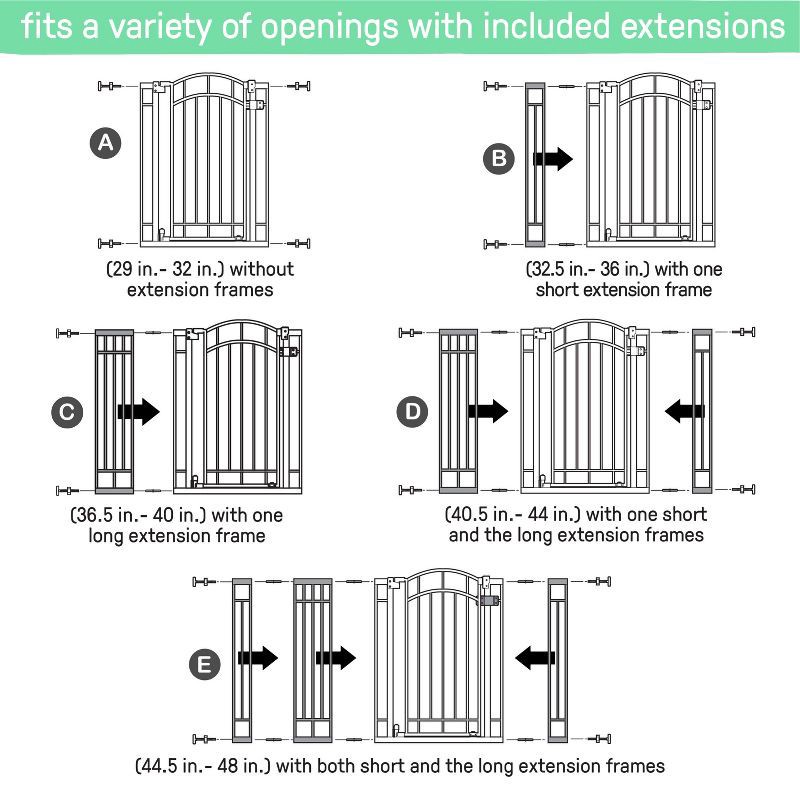 fits a variety of openings with included extensions

A

(29 in.- 32 in.) without extension frames

B

(32.5 in.- 36 in.) with one short extension frame

C

(36.5 in.- 40 in.) with one long extension frame

D

(40.5 in.- 44 in.) with one short and the long extension frames

E

(44.5 in.- 48 in.) with both short and the long extension frames