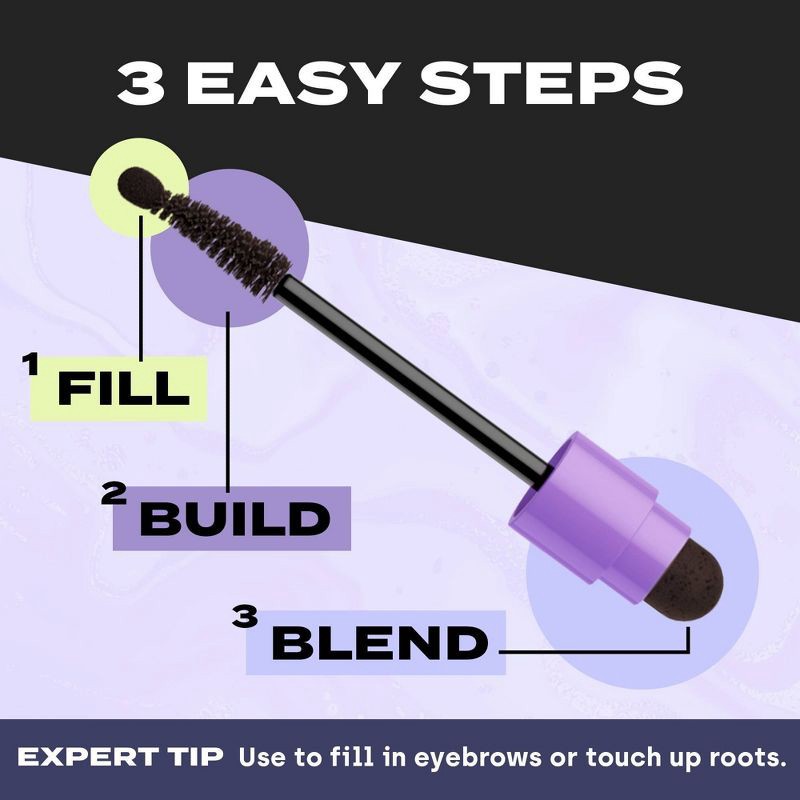 3 EASY STEPS

1 FILL

2 BUILD

3 BLEND

EXPERT TIP Use to fill in eyebrows or touch up roots.