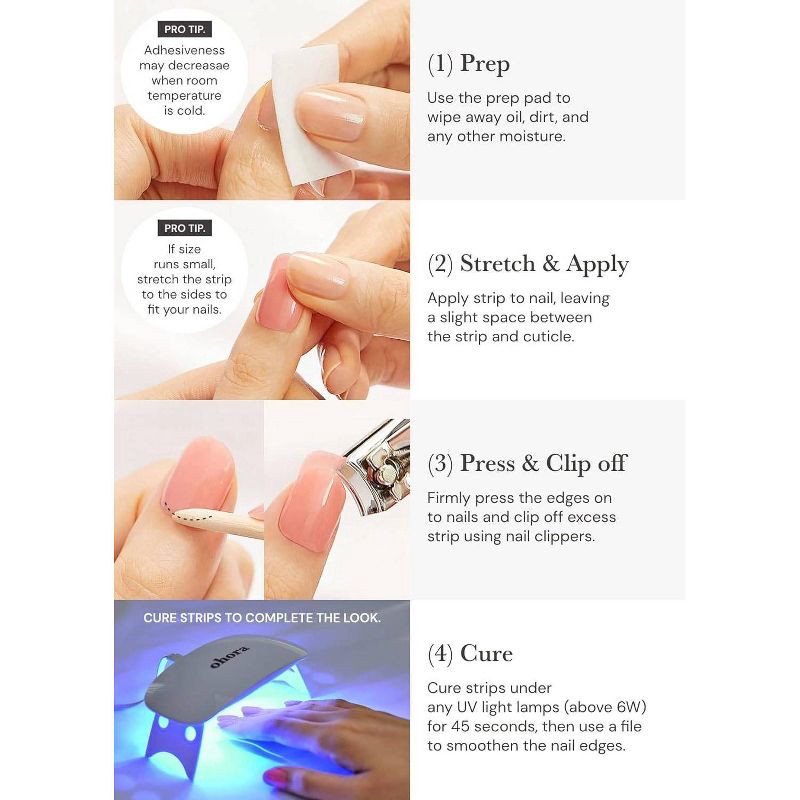 PRO TIP.
Adhesiveness may decreasae when room temperature is cold.

(1) Prep
Use the prep pad to wipe away oil, dirt, and any other moisture.

PRO TIP.
If size runs small, stretch the strip to the sides to fit your nails.

(2) Stretch & Apply
Apply strip to nail, leaving a slight space between the strip and cuticle.

(3) Press & Clip off
Firmly press the edges on to nails and clip off excess strip using nail clippers.

CURE STRIPS TO COMPLETE THE LOOK.
ohora

(4) Cure
Cure strips under any UV light lamps (above 6W) for 45 seconds, then use a file to smoothen the nail edges.