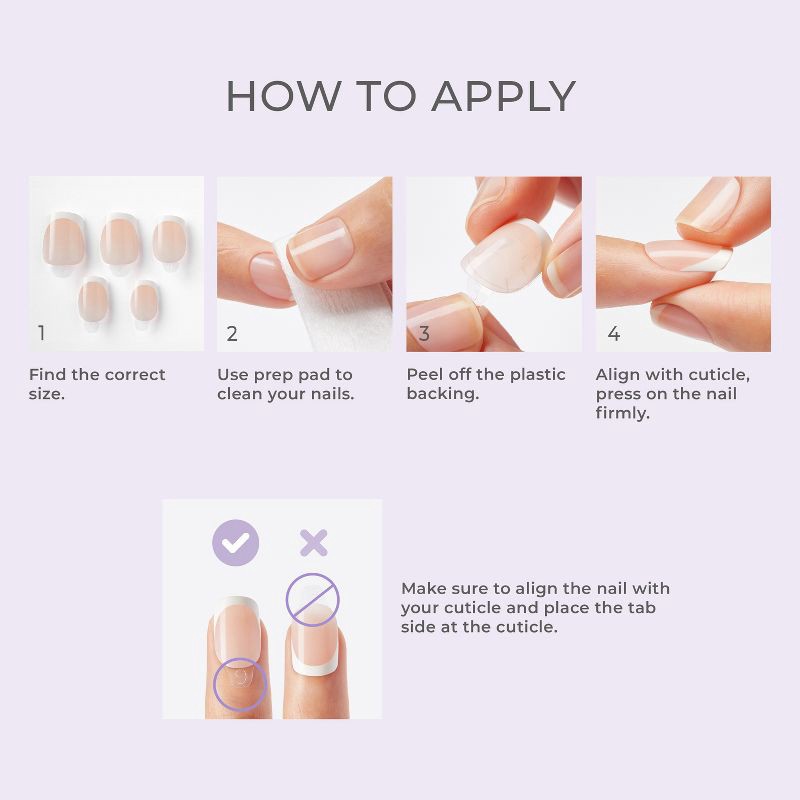 HOW TO APPLY

1

Find the correct size.

2

Use prep pad to clean your nails.

3

Peel off the plastic backing.

4

Align with cuticle, press on the nail firmly.

Make sure to align the nail with your cuticle and place the tab side at the cuticle.